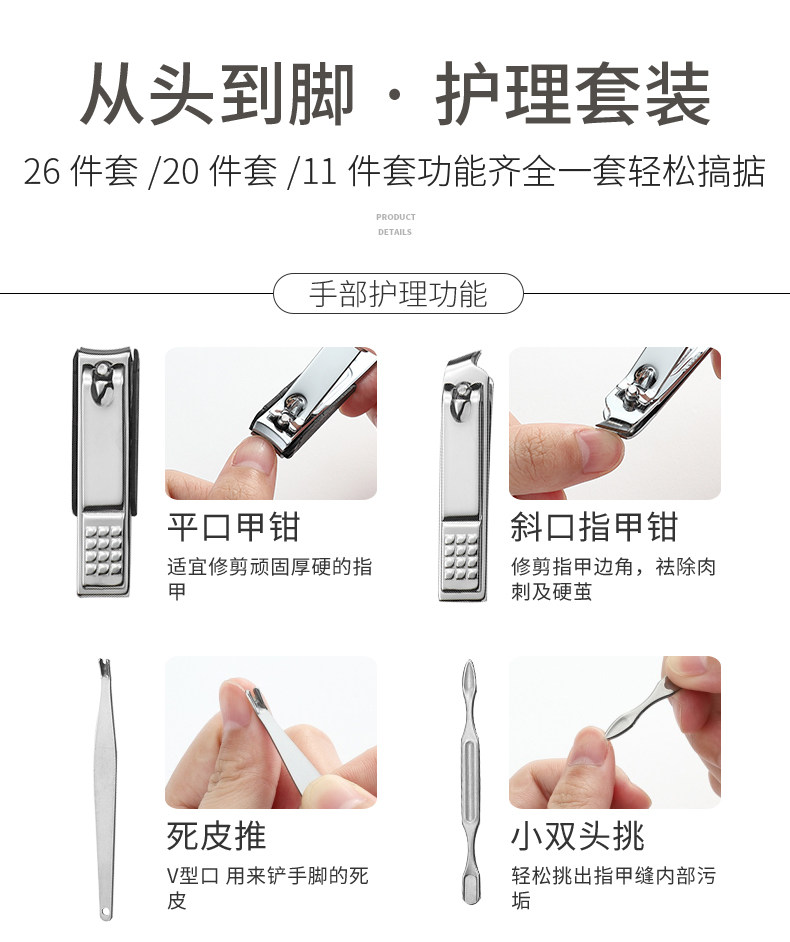 从头到脚 · 护理套装

26 件套 /20 件套 /11 件套功能齐全一套轻松搞掂

PRODUCT
DETAILS

手部护理功能

平口甲钳

适宜修剪顽固厚硬的指甲

斜口指甲钳

修剪指甲边角，祛除肉刺及硬茧

死皮推

V型口 用来铲手脚的死皮

小双头挑

轻松挑出指甲缝内部污垢