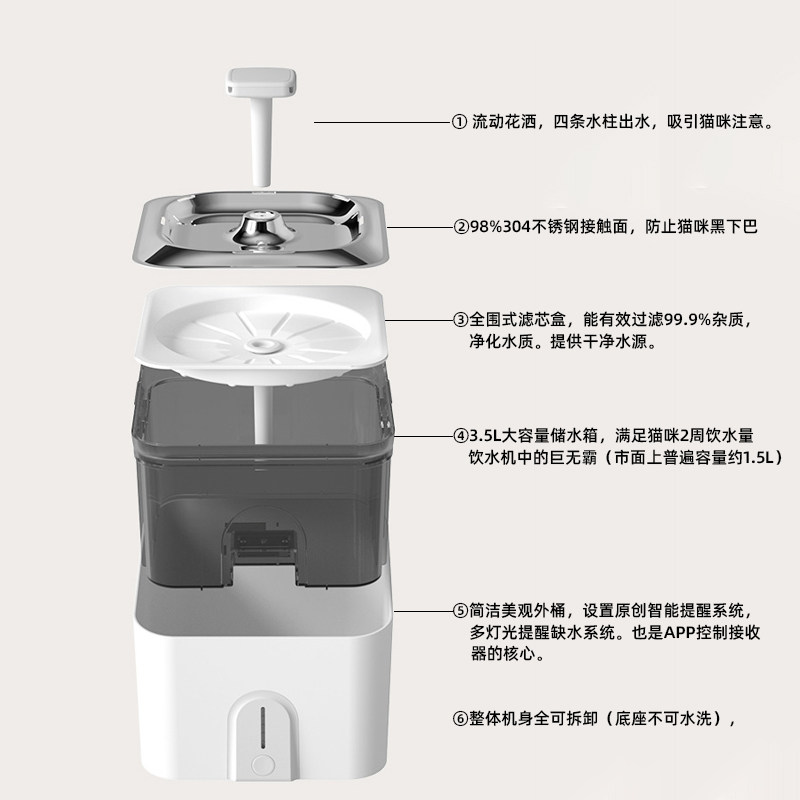 ① 流动花洒，四条水柱出水，吸引猫咪注意。

②98%304不锈钢接触面，防止猫咪黑下巴

③全围式滤芯盒，能有效过滤99.9%杂质，净化水质。提供干净水源。

④3.5L大容量储水箱，满足猫咪2周饮水量 饮水机中的巨无霸（市面上普遍容量约1.5L）

⑤简洁美观外桶，设置原创智能提醒系统，多灯光提醒缺水系统。也是APP控制接收器的核心。

⑥整体机身全可拆卸（底座不可水洗），