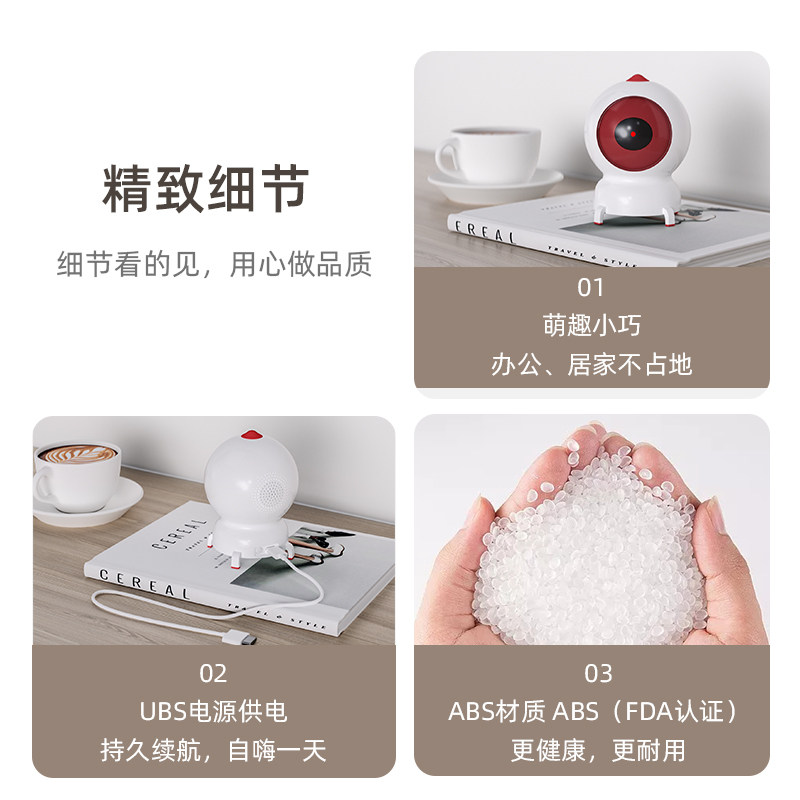 精致细节

细节看的见，用心做品质

CEREAL
TRAVEL & STYLE

01
萌趣小巧
办公、居家不占地

CEREAL
CEREAL
TRAVEL & STYLE

02
UBS电源供电
持久续航，自嗨一天

03
ABS材质 ABS（FDA认证）
更健康，更耐用