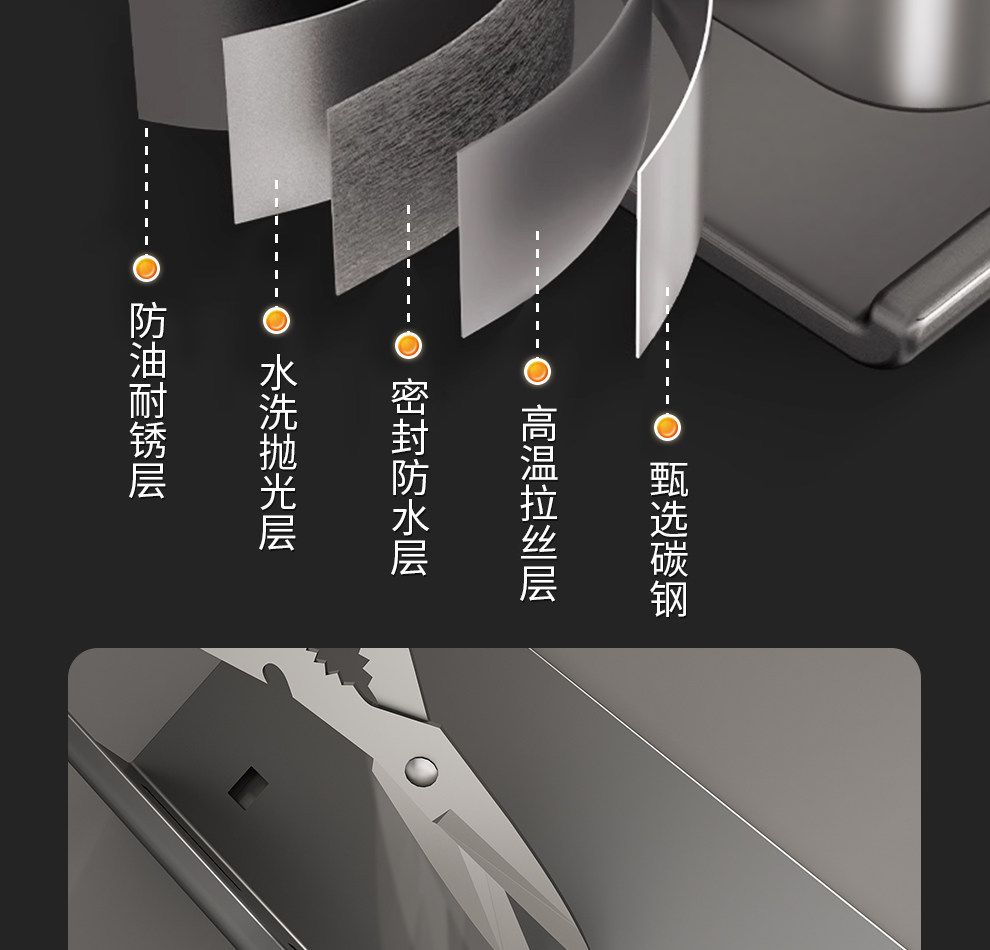 防油耐锈层

水洗抛光层

密封防水层

高温拉丝层

甄选碳钢