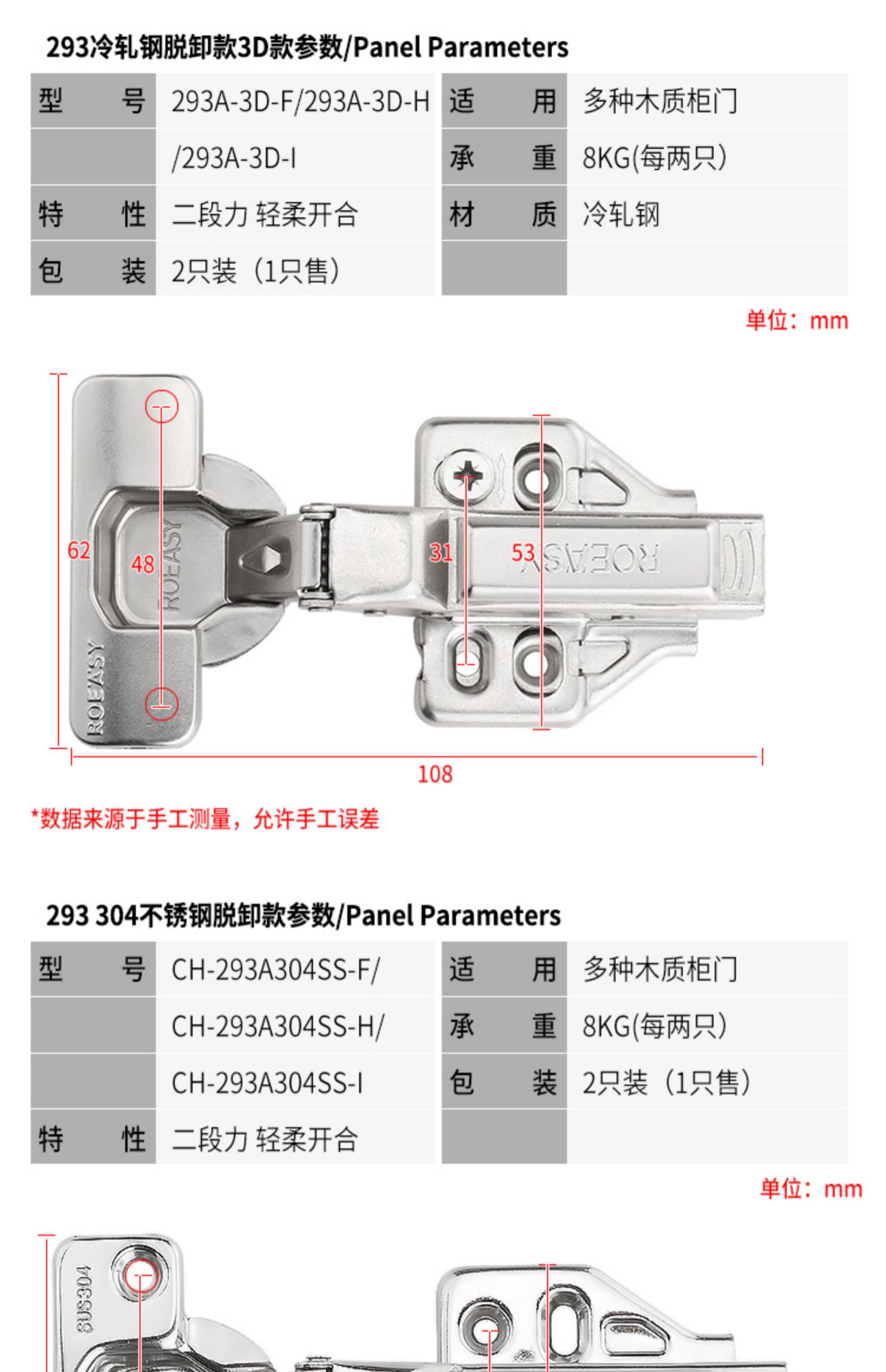 293冷轧钢脱卸款3D款参数/Panel Parameters

| 型　号 | 293A-3D-F/293A-3D-H | 适　用 | 多种木质柜门 |
|---|---|---|---|
| | /293A-3D-I | 承　重 | 8KG(每两只) |
| 特　性 | 二段力 轻柔开合 | 材　质 | 冷轧钢 |
| 包　装 | 2只装（1只售） | | |

单位：mm

62
48
ROEASY
ROEASY
31
53
ROEASY
108

*数据来源于手工测量，允许手工误差

293 304不锈钢脱卸款参数/Panel Parameters

| 型　号 | CH-293A304SS-F/ | 适　用 | 多种木质柜门 |
|---|---|---|---|
| | CH-293A304SS-H/ | 承　重 | 8KG(每两只) |
| | CH-293A304SS-I | 包　装 | 2只装（1只售） |
| 特　性 | 二段力 轻柔开合 | | |

单位：mm

SUS304