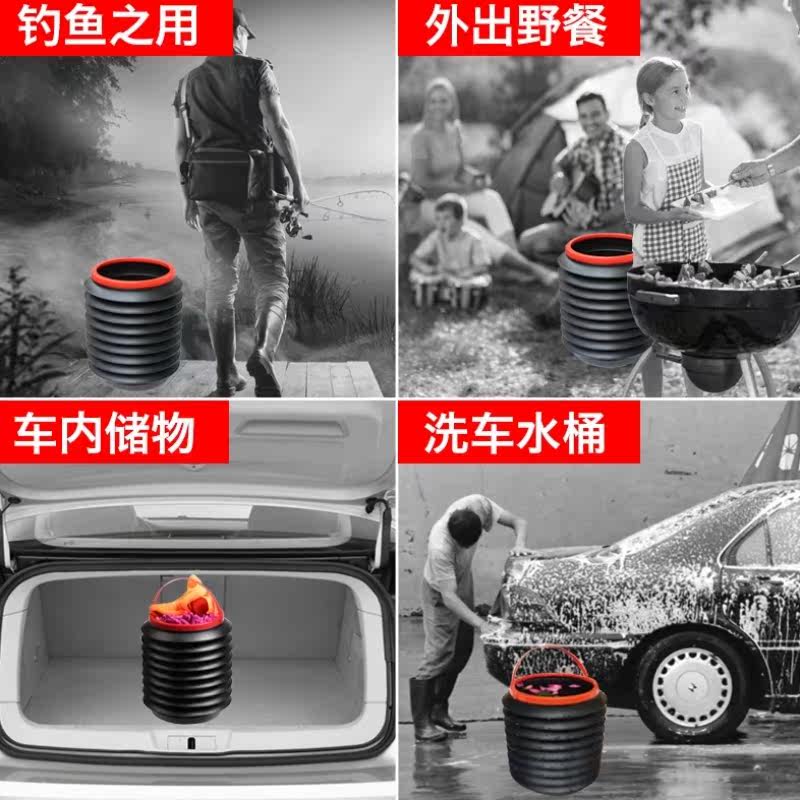 钓鱼之用

外出野餐

车内储物

洗车水桶