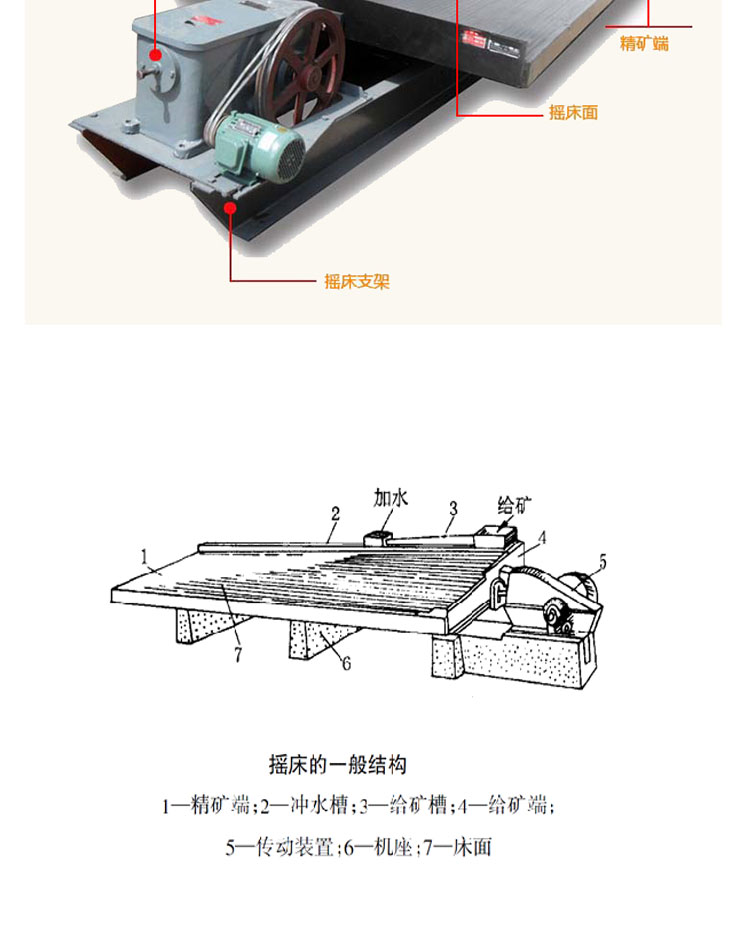 精矿端

摇床面

摇床支架

加水
给矿
1
2
3
4
5
6
7

摇床的一般结构

1—精矿端;2—冲水槽;3—给矿槽;4—给矿端;

5—传动装置;6—机座;7—床面