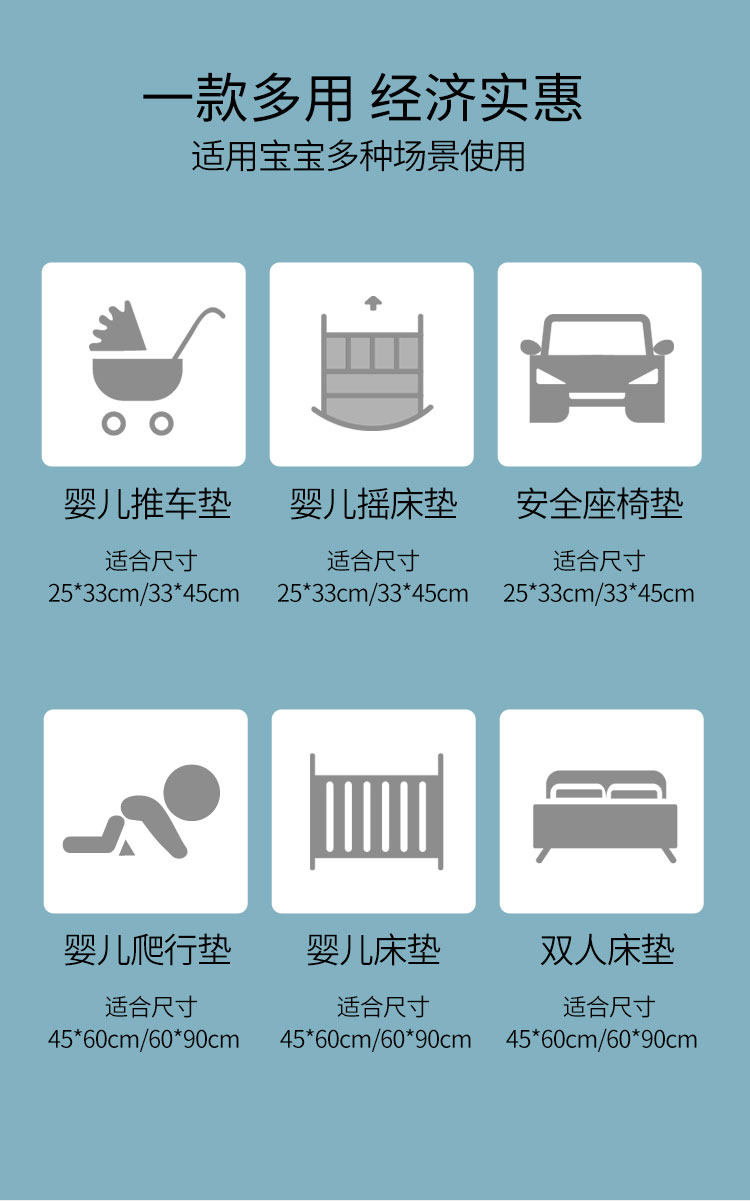 一款多用 经济实惠
适用宝宝多种场景使用

婴儿推车垫
适合尺寸
25*33cm/33*45cm

婴儿摇床垫
适合尺寸
25*33cm/33*45cm

安全座椅垫
适合尺寸
25*33cm/33*45cm

婴儿爬行垫
适合尺寸
45*60cm/60*90cm

婴儿床垫
适合尺寸
45*60cm/60*90cm

双人床垫
适合尺寸
45*60cm/60*90cm