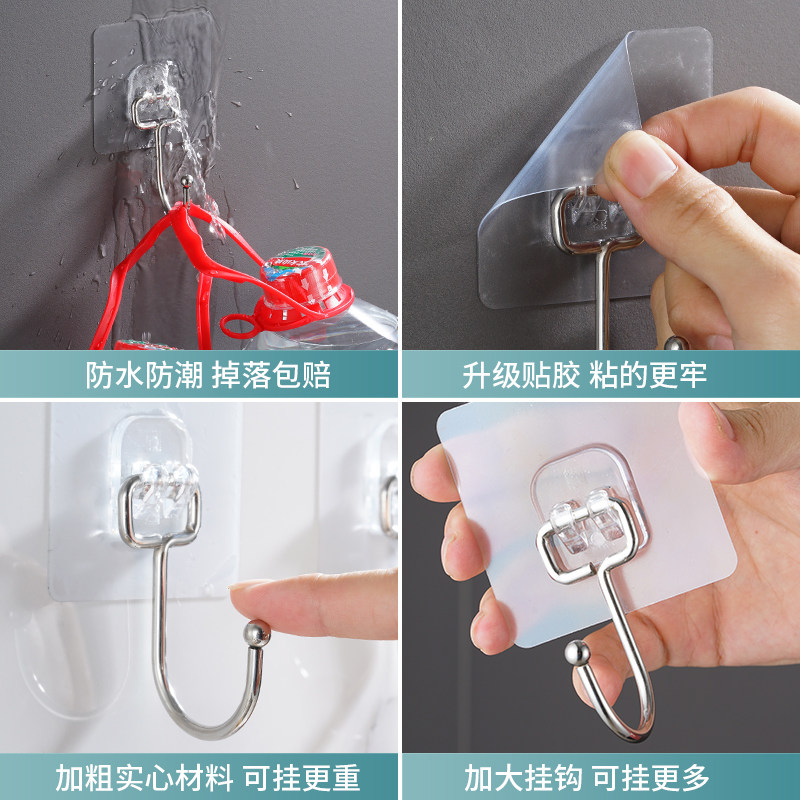 防水防潮 掉落包赔

升级贴胶 粘的更牢

加粗实心材料 可挂更重

加大挂钩 可挂更多