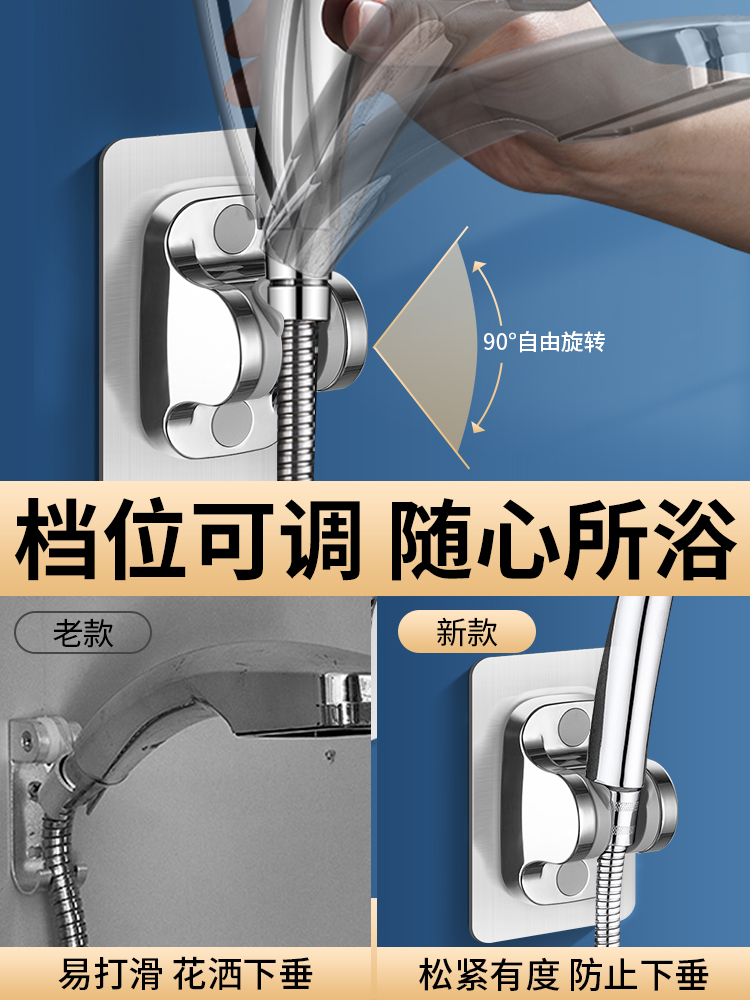 90°自由旋转

档位可调 随心所浴

老款

易打滑 花洒下垂

新款

松紧有度 防止下垂