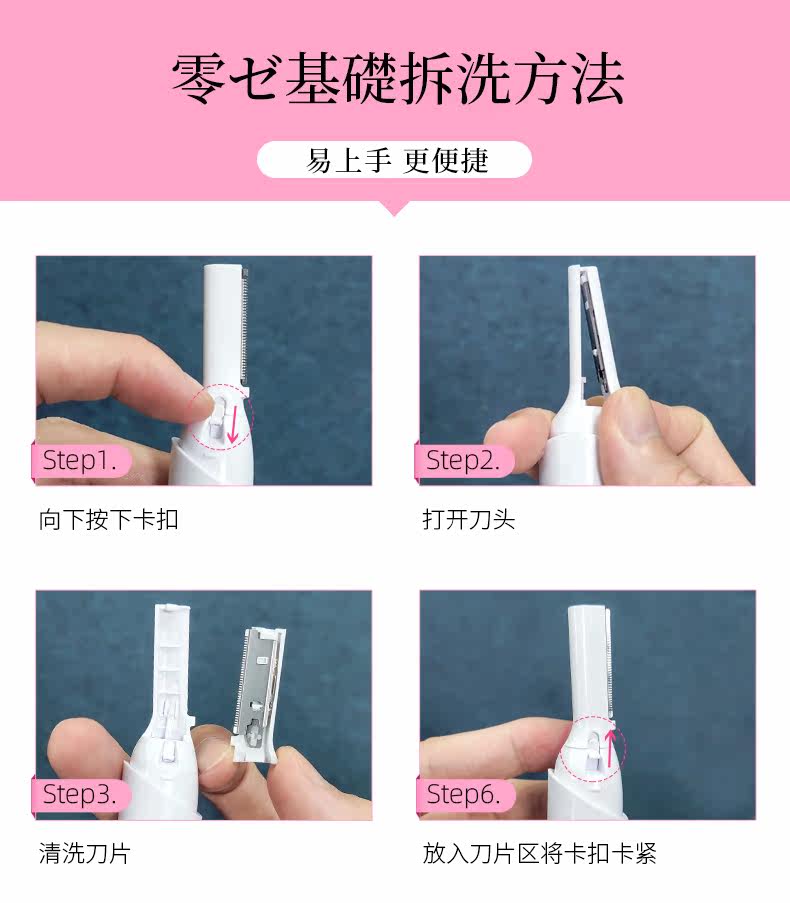 零ゼ基礎拆洗方法

易上手 更便捷

Step1.

向下按下卡扣

Step2.

打开刀头

Step3.

清洗刀片

Step6.

放入刀片区将卡扣卡紧