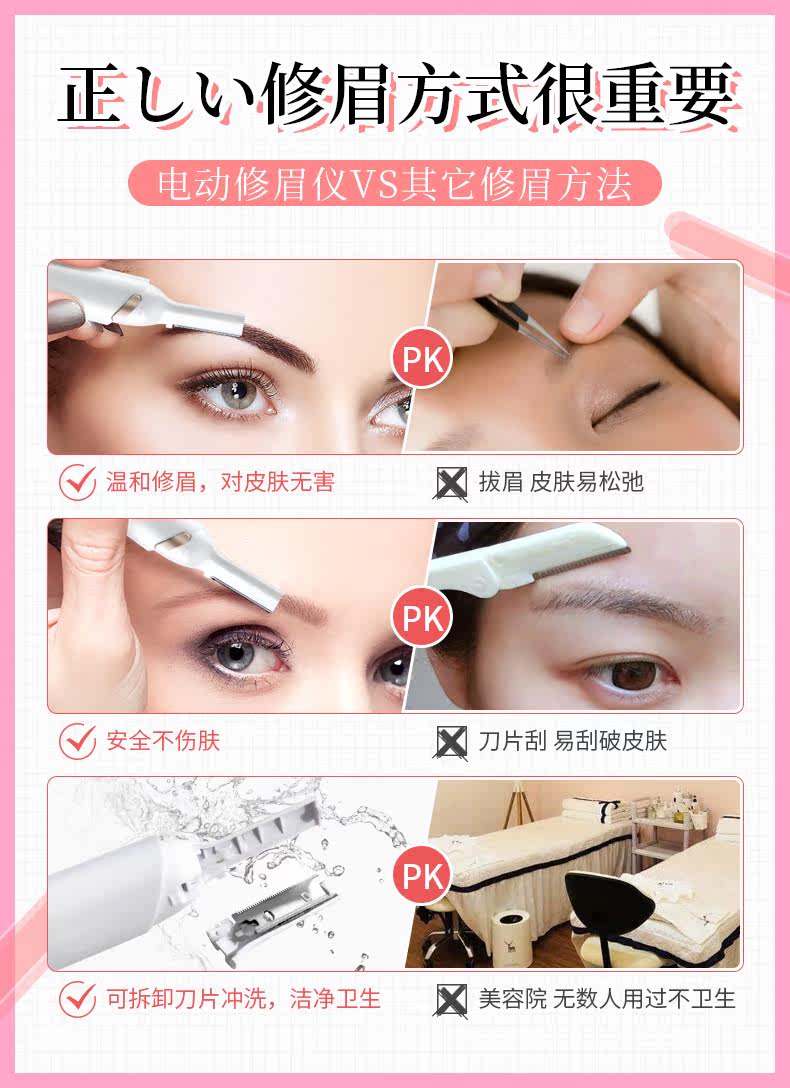 正しい修眉方式很重要

电动修眉仪VS其它修眉方法

PK

温和修眉，对皮肤无害

拔眉 皮肤易松弛

PK

安全不伤肤

刀片刮 易刮破皮肤

PK

可拆卸刀片冲洗，洁净卫生

美容院 无数人用过不卫生