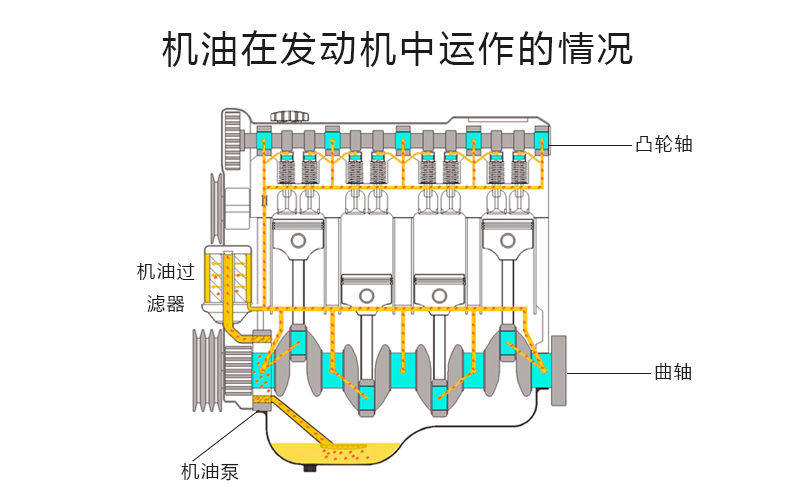 机油在发动机中运作的情况

凸轮轴

机油过滤器

曲轴

机油泵