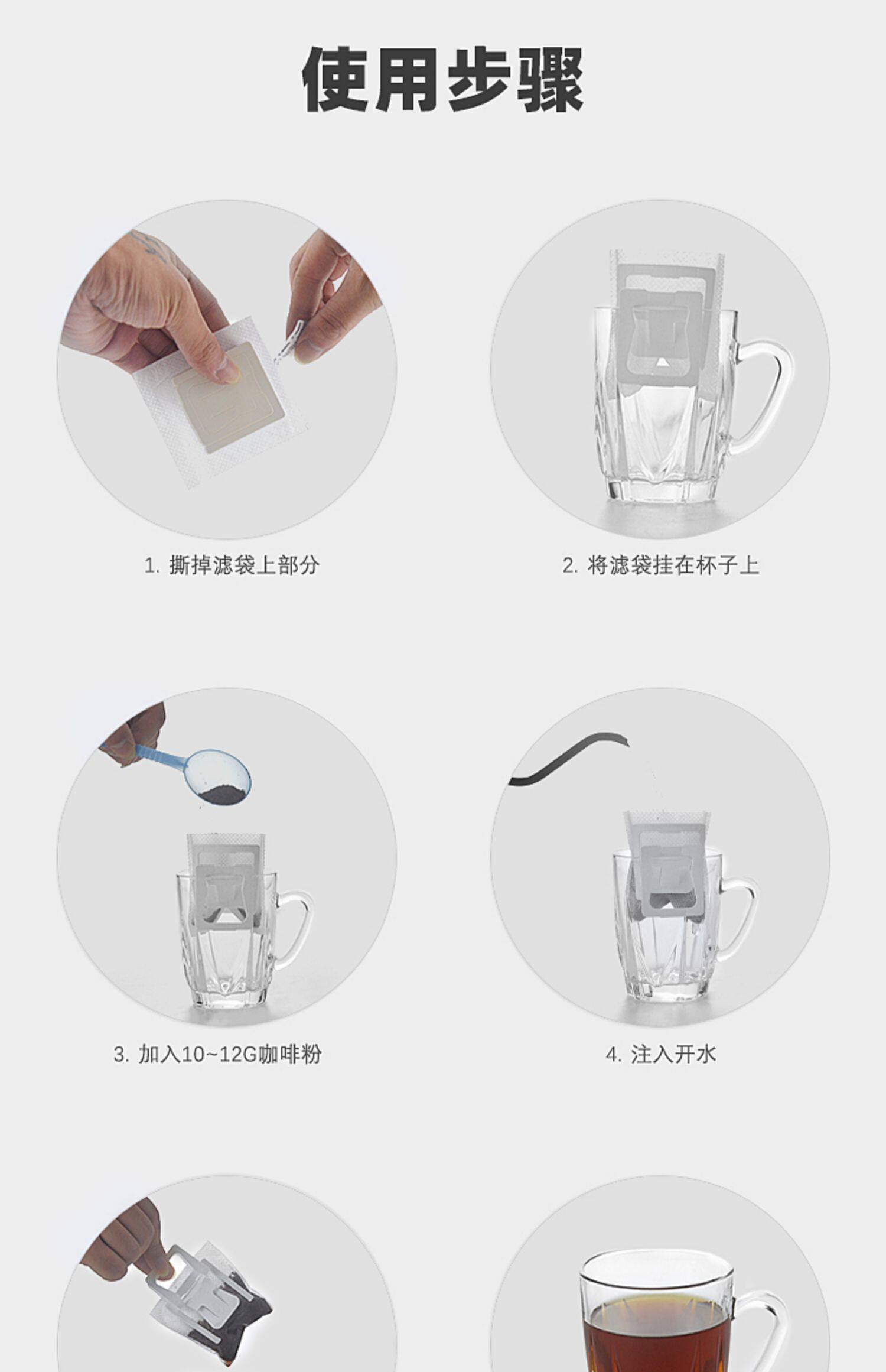 使用步骤

1. 撕掉滤袋上部分

2. 将滤袋挂在杯子上

3. 加入10~12G咖啡粉

4. 注入开水