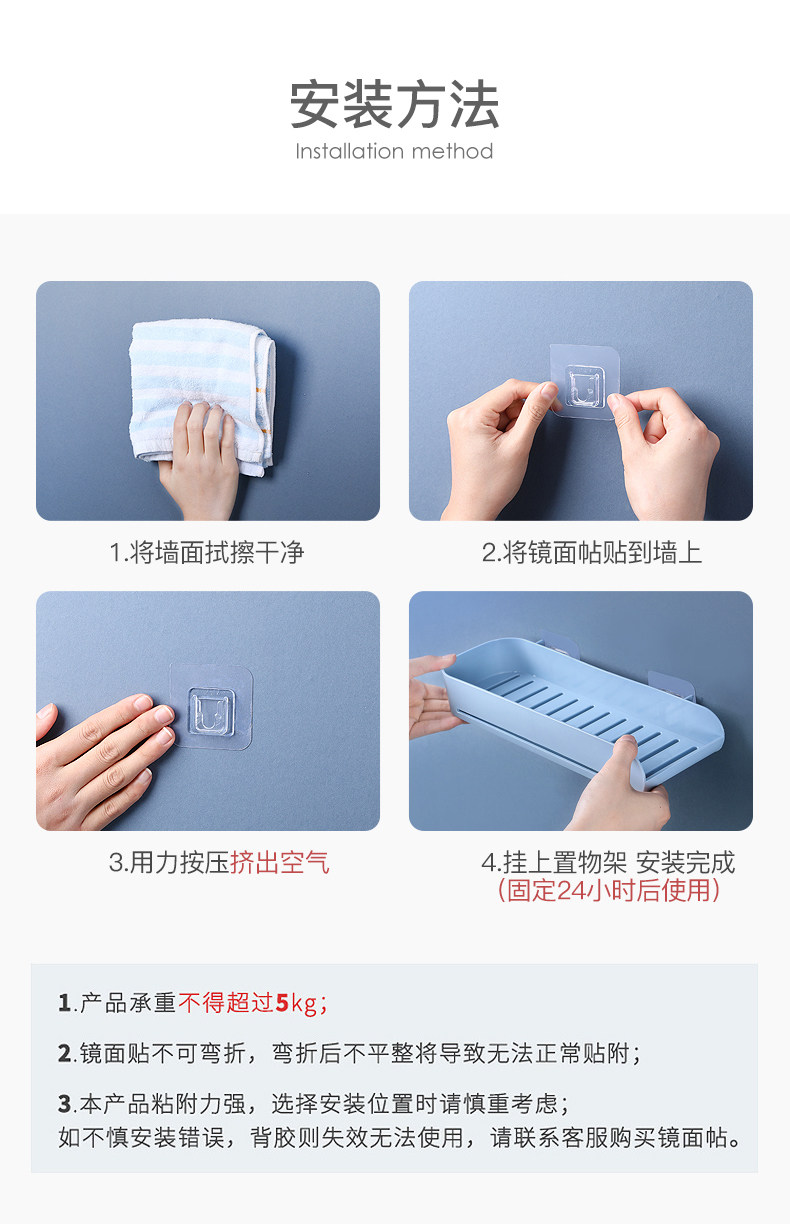 安装方法
Installation method

1.将墙面拭擦干净

2.将镜面帖贴到墙上

3.用力按压挤出空气

4.挂上置物架 安装完成
(固定24小时后使用)

1.产品承重不得超过5kg;

2.镜面贴不可弯折，弯折后不平整将导致无法正常贴附;

3.本产品粘附力强，选择安装位置时请慎重考虑;
如不慎安装错误，背胶则失效无法使用，请联系客服购买镜面帖。