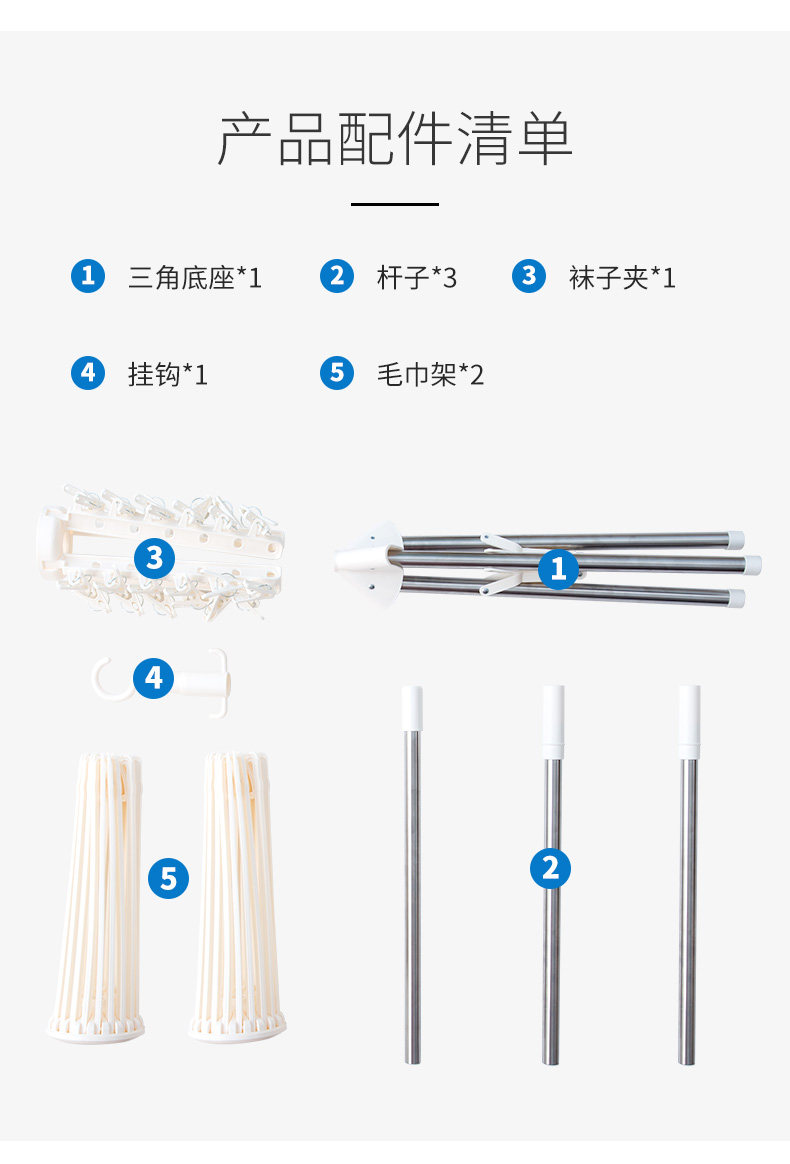 产品配件清单

1 三角底座*1 2 杆子*3 3 袜子夹*1

4 挂钩*1 5 毛巾架*2

3
1
4
5
2