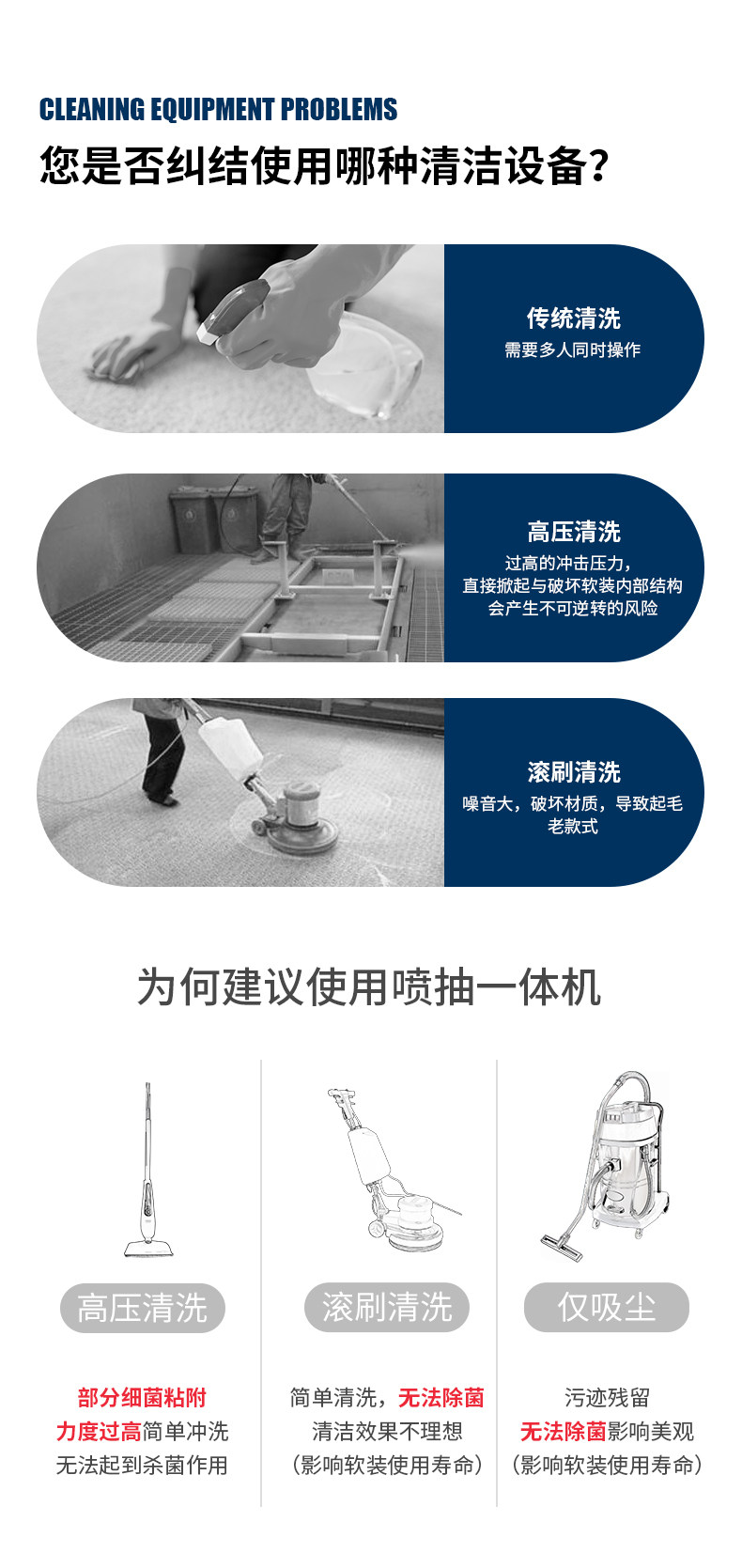 CLEANING EQUIPMENT PROBLEMS
您是否纠结使用哪种清洁设备？

传统清洗
需要多人同时操作

高压清洗
过高的冲击压力，直接掀起与破坏软装内部结构会产生不可逆转的风险

滚刷清洗
噪音大，破坏材质，导致起毛老款式

为何建议使用喷抽一体机

高压清洗

部分细菌粘附
力度过高简单冲洗
无法起到杀菌作用

滚刷清洗

简单清洗，无法除菌
清洁效果不理想
（影响软装使用寿命）

仅吸尘

污迹残留
无法除菌影响美观
（影响软装使用寿命）