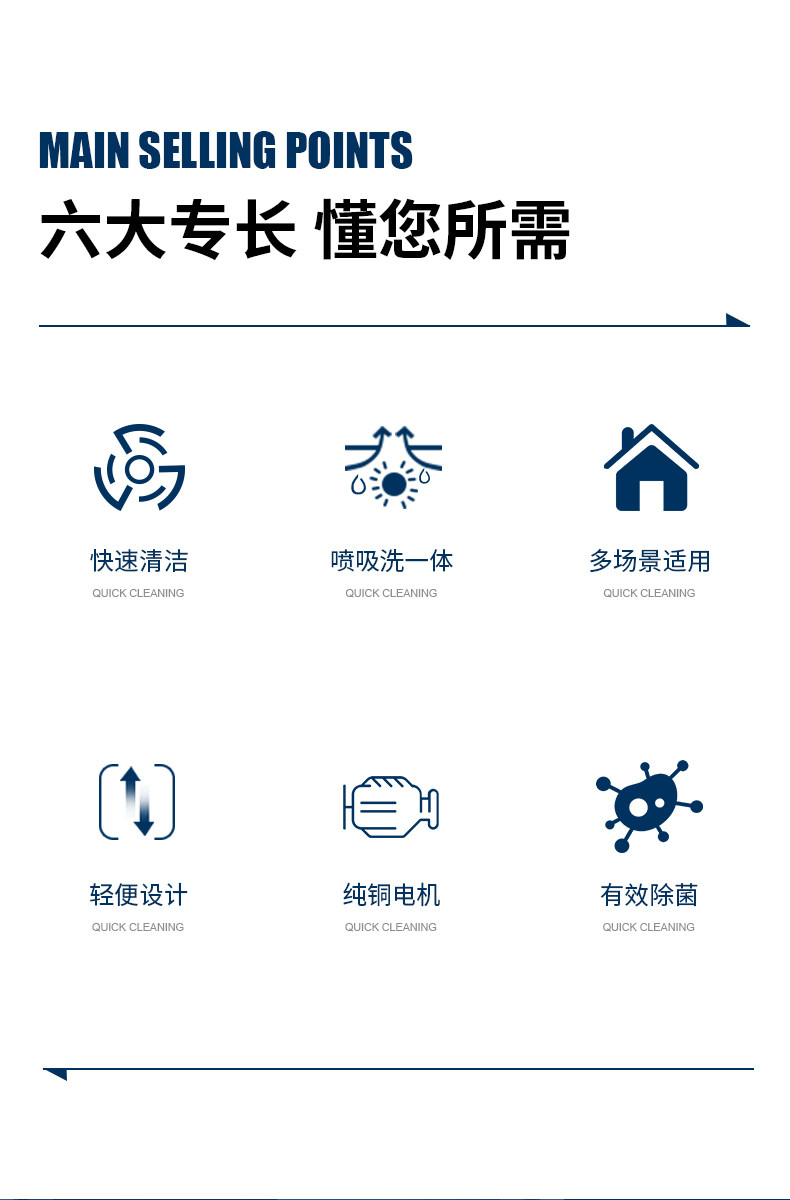 MAIN SELLING POINTS

六大专长 懂您所需

快速清洁
QUICK CLEANING

喷吸洗一体
QUICK CLEANING

多场景适用
QUICK CLEANING

轻便设计
QUICK CLEANING

纯铜电机
QUICK CLEANING

有效除菌
QUICK CLEANING