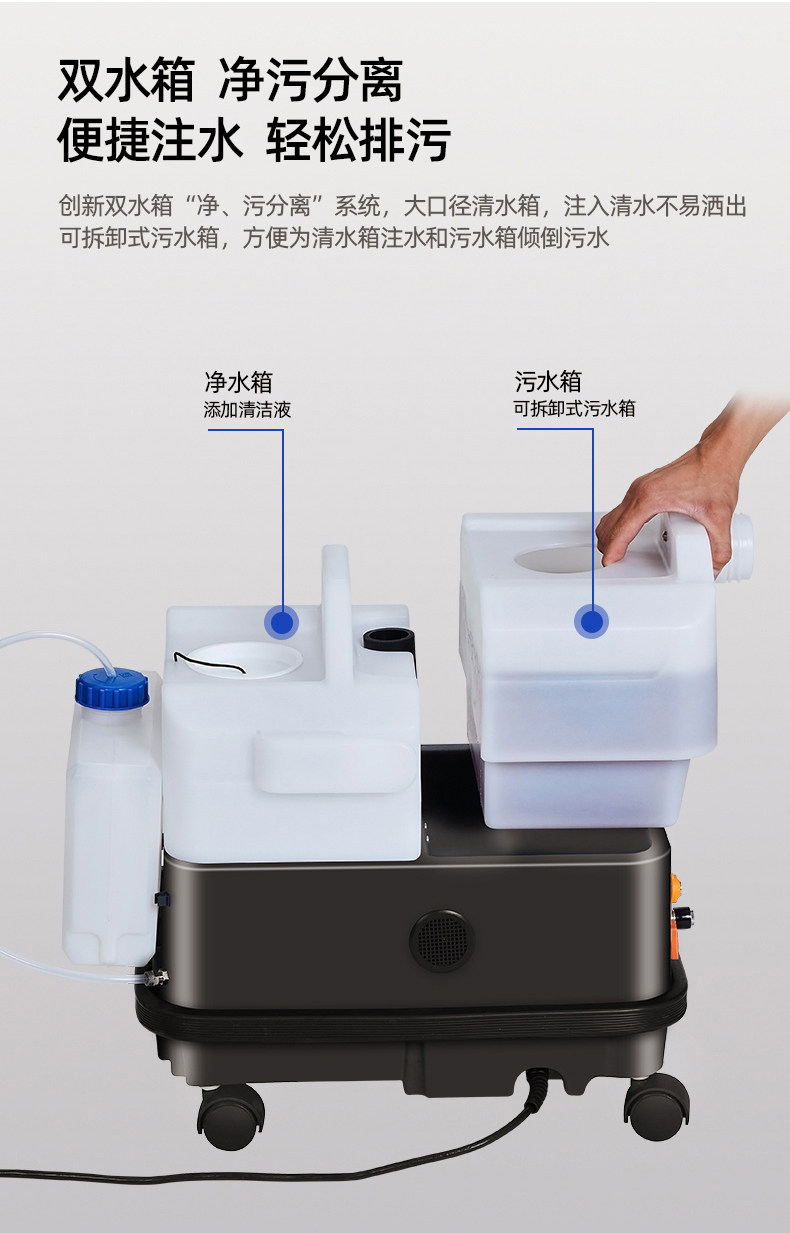 双水箱 净污分离
便捷注水 轻松排污

创新双水箱“净、污分离”系统，大口径清水箱，注入清水不易洒出
可拆卸式污水箱，方便为清水箱注水和污水箱倾倒污水

净水箱
添加清洁液

污水箱
可拆卸式污水箱