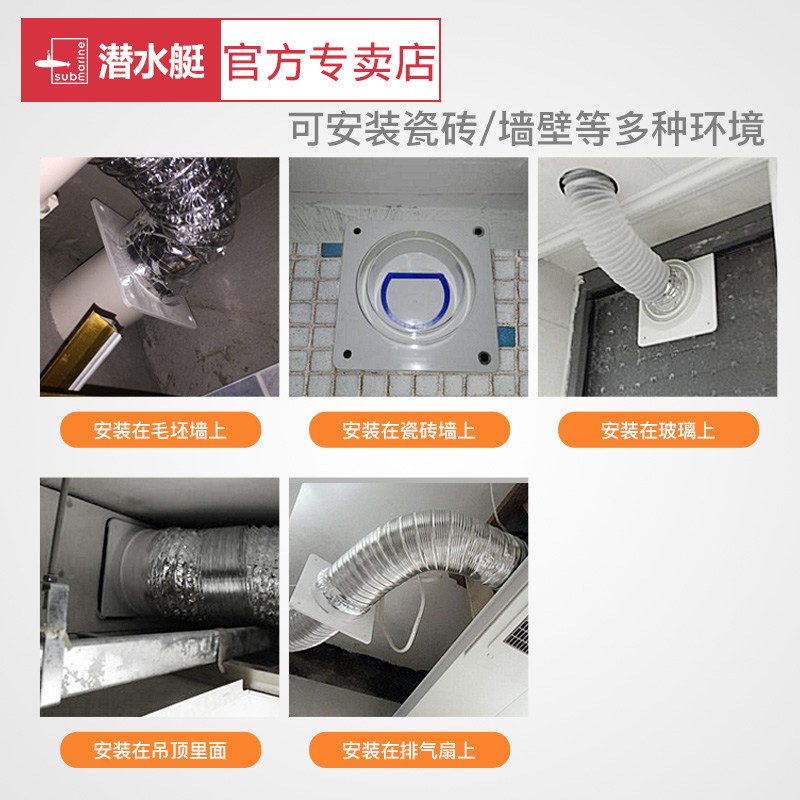 submarine 潜水艇 官方专卖店

可安装瓷砖/墙壁等多种环境

安装在毛坯墙上

安装在瓷砖墙上

安装在玻璃上

安装在吊顶里面

安装在排气扇上