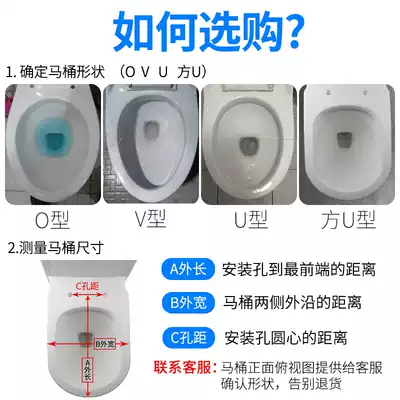 如何选购?

1. 确定马桶形状 （O V U 方U）

O型 V型 U型 方U型

2.测量马桶尺寸

C孔距
B外宽
A外长

A外长 安装孔到最前端的距离

B外宽 马桶两侧外沿的距离

C孔距 安装孔圆心的距离

联系客服：马桶正面俯视图提供给客服确认形状，告别退货