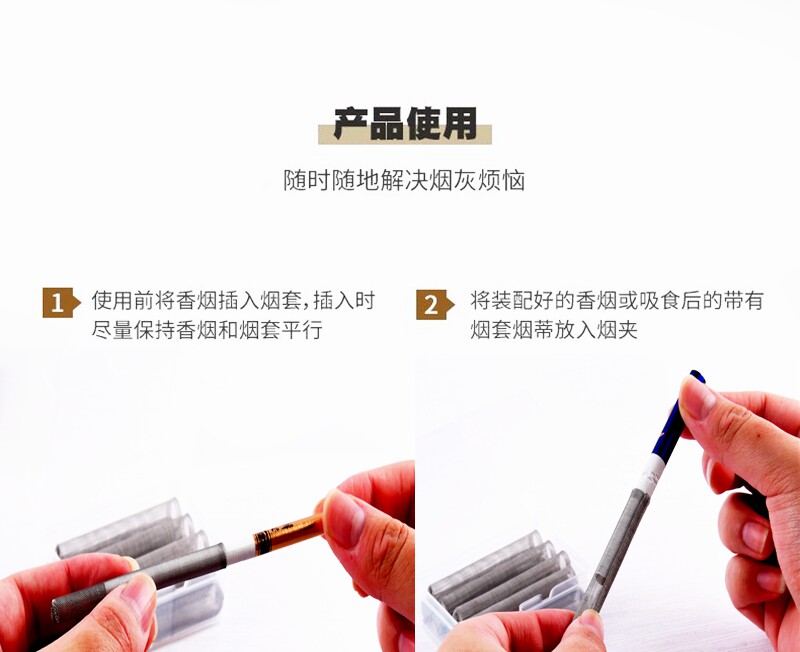 产品使用

随时随地解决烟灰烦恼

1 使用前将香烟插入烟套，插入时尽量保持香烟和烟套平行

2 将装配好的香烟或吸食后的带有烟套烟蒂放入烟夹