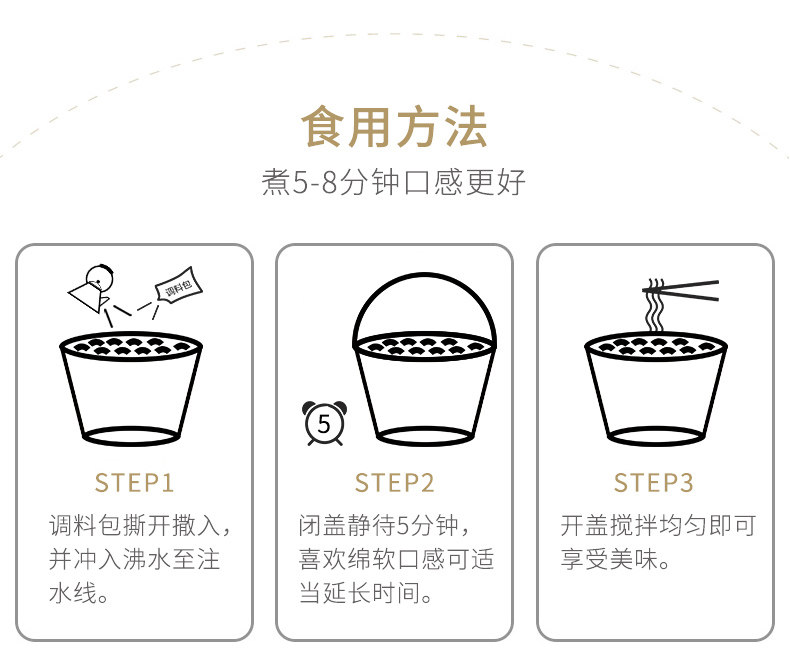 食用方法

煮5-8分钟口感更好

调料包

STEP1

调料包撕开撒入，并冲入沸水至注水线。

5

STEP2

闭盖静待5分钟，喜欢绵软口感可适当延长时间。

STEP3

开盖搅拌均匀即可享受美味。