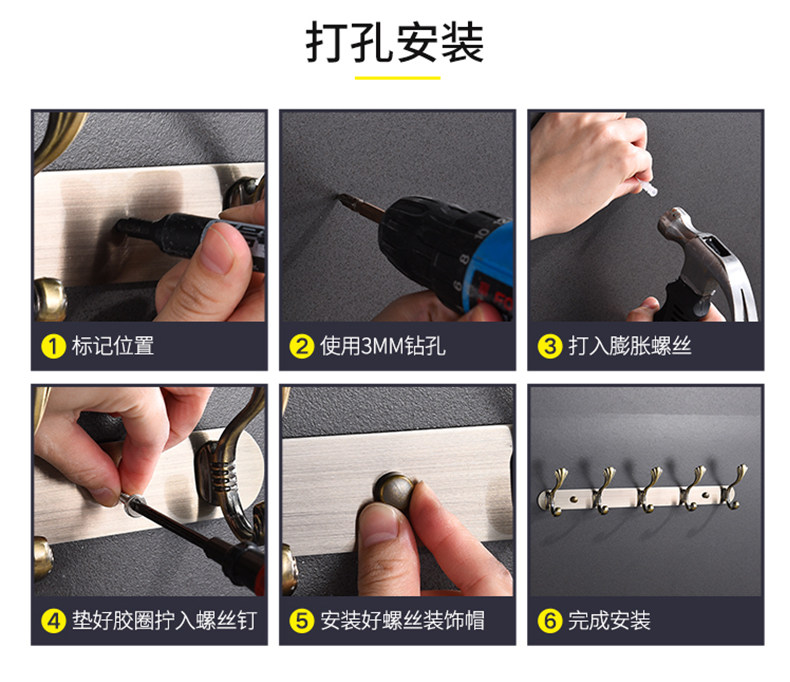 打孔安装

1 标记位置

2 使用3MM钻孔

3 打入膨胀螺丝

4 垫好胶圈拧入螺丝钉

5 安装好螺丝装饰帽

6 完成安装