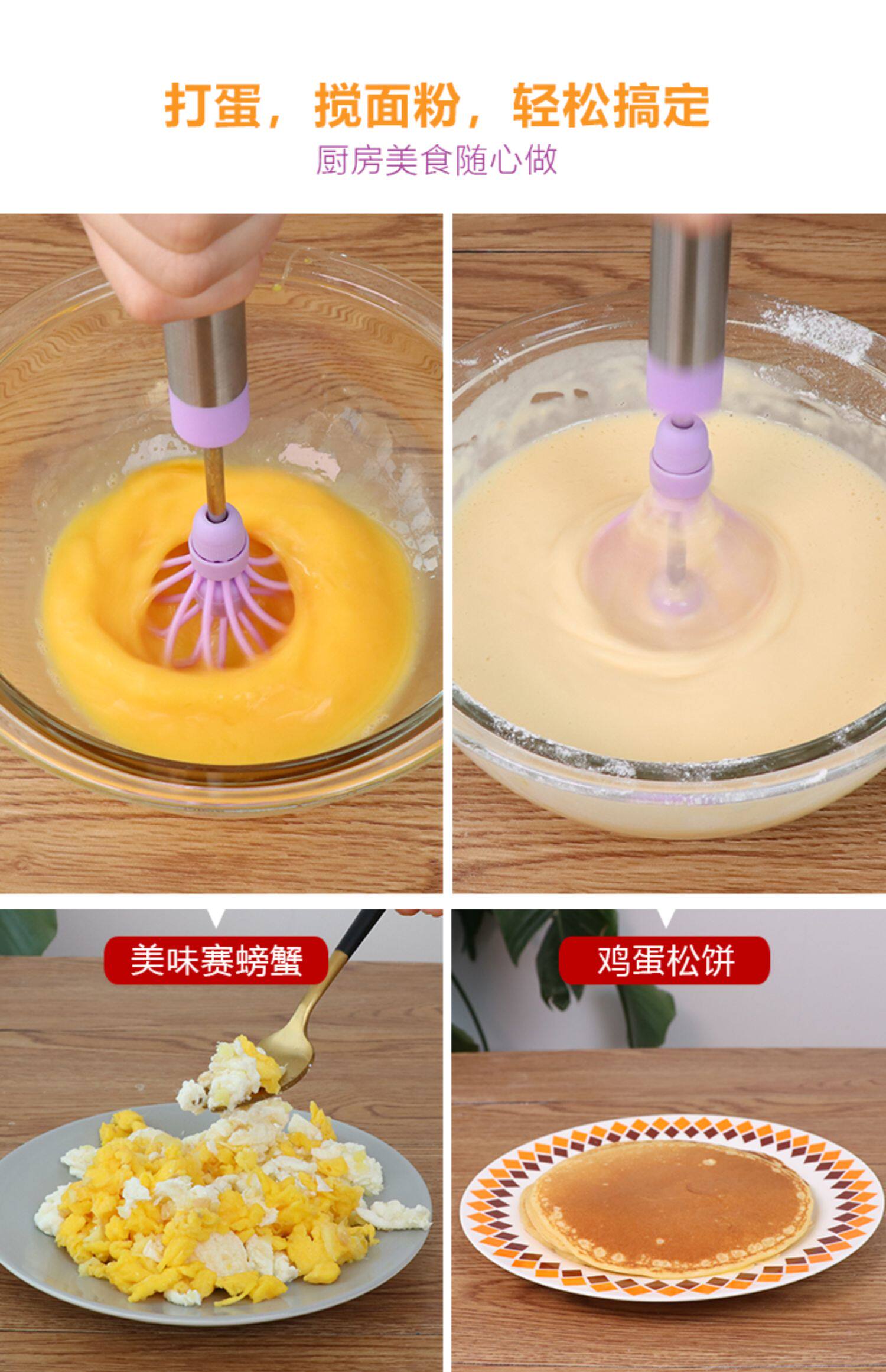 打蛋，搅面粉，轻松搞定

厨房美食随心做

美味赛螃蟹

鸡蛋松饼