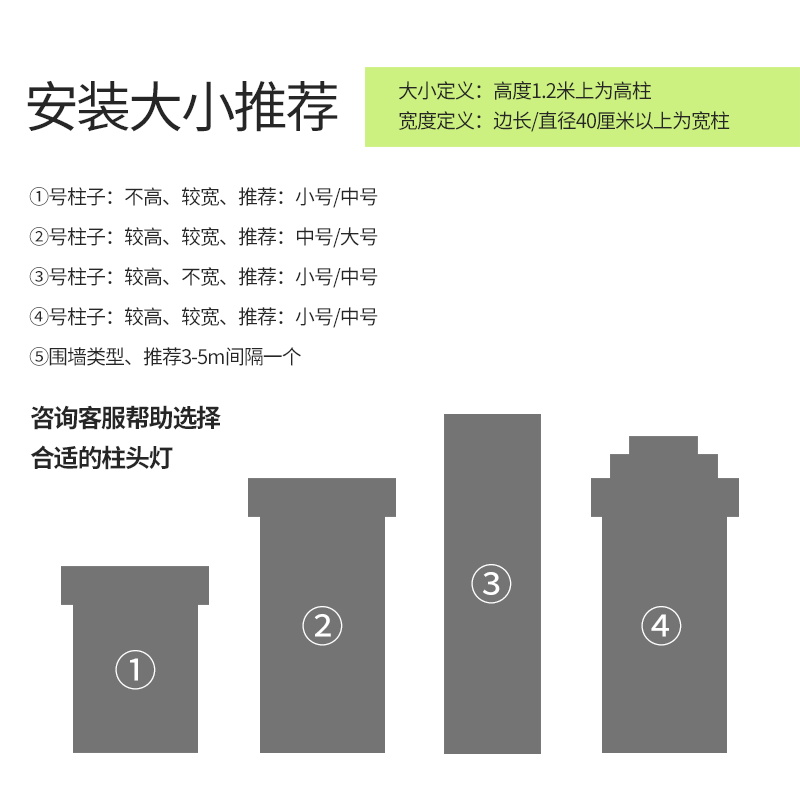 安装大小推荐

大小定义：高度1.2米上为高柱
宽度定义：边长/直径40厘米以上为宽柱

①号柱子：不高、较宽、推荐：小号/中号

②号柱子：较高、较宽、推荐：中号/大号

③号柱子：较高、不宽、推荐：小号/中号

④号柱子：较高、较宽、推荐：小号/中号

⑤围墙类型、推荐3-5m间隔一个

咨询客服帮助选择
合适的柱头灯

①

②

③

④