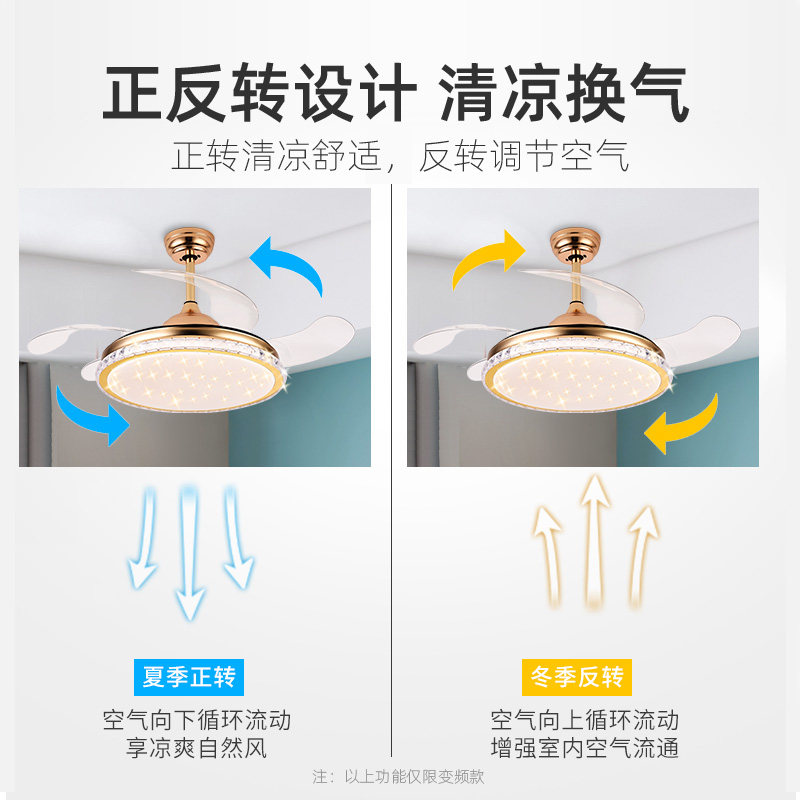 正反转设计 清凉换气

正转清凉舒适，反转调节空气

夏季正转

空气向下循环流动
享凉爽自然风

冬季反转

空气向上循环流动
增强室内空气流通

注：以上功能仅限变频款