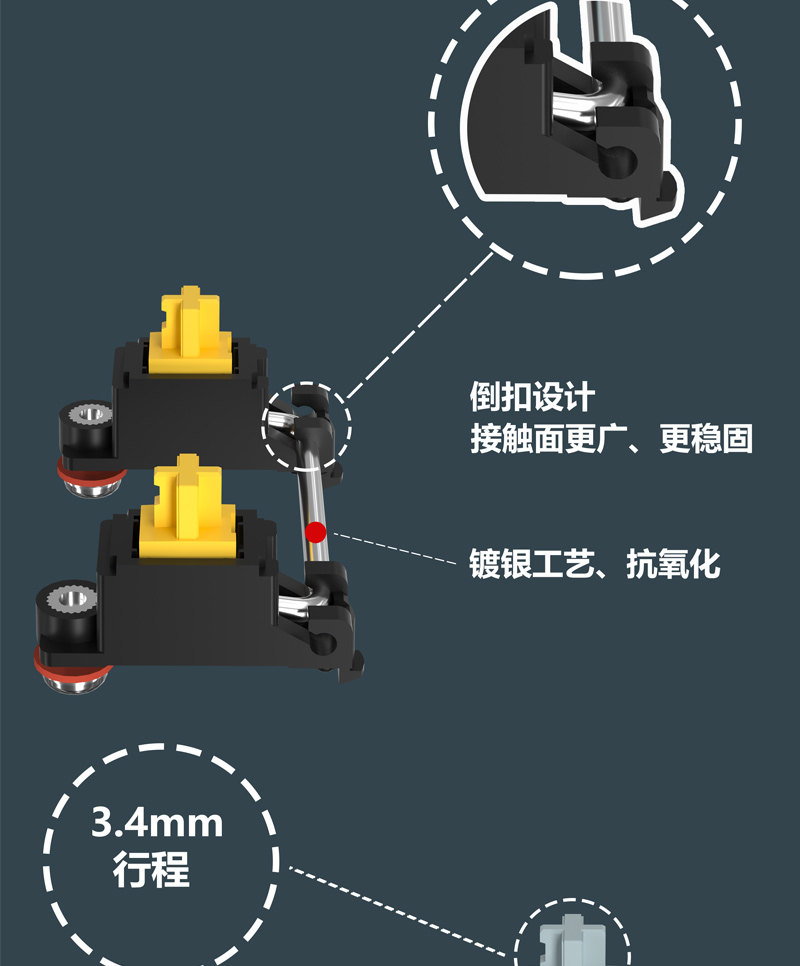 倒扣设计
接触面更广、更稳固

镀银工艺、抗氧化

3.4mm
行程