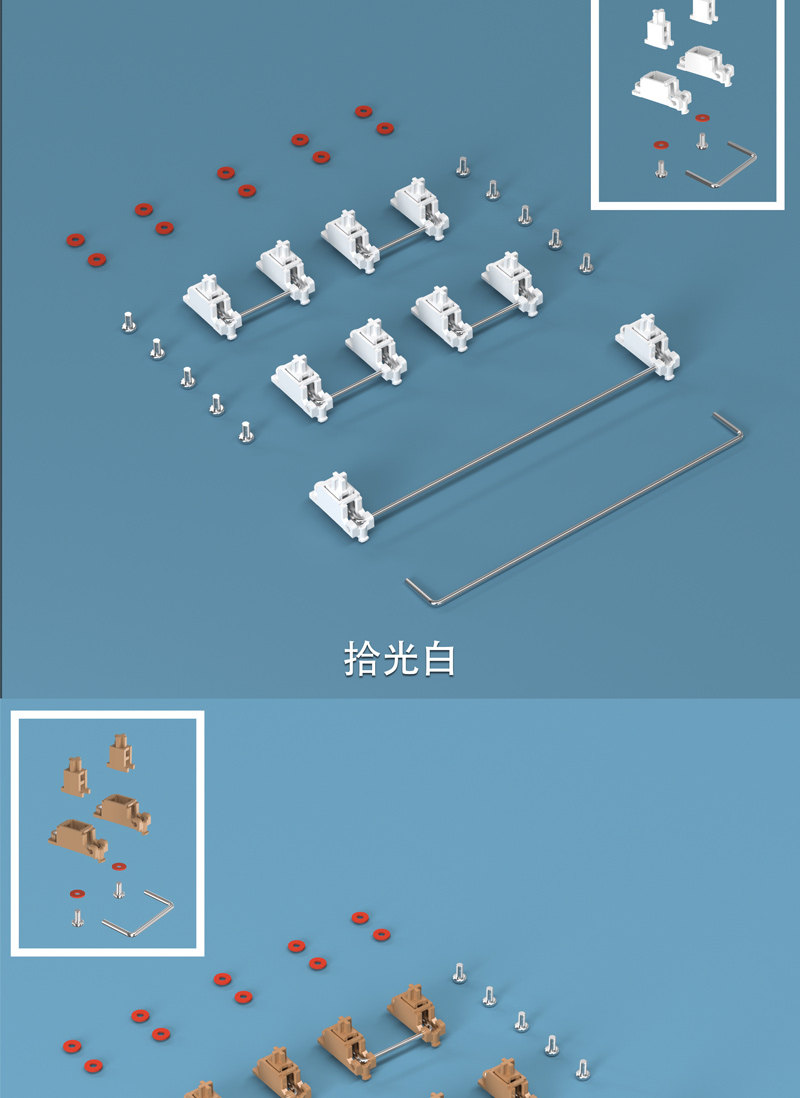 拾光白