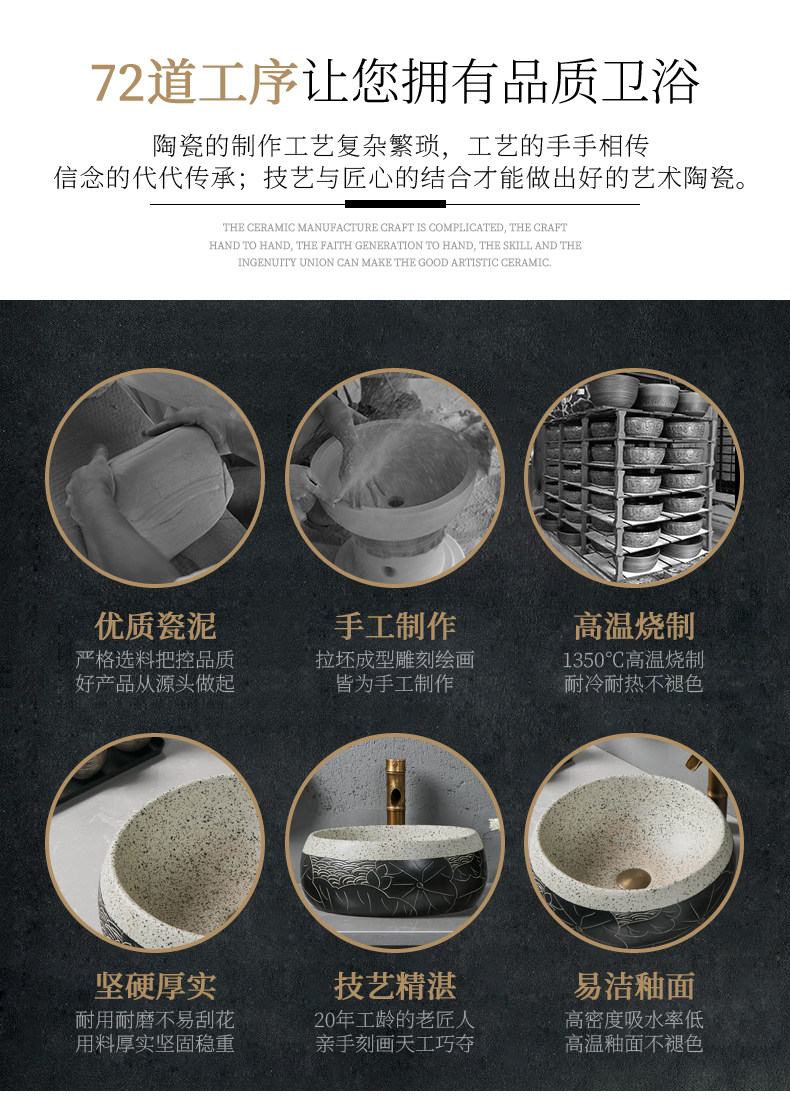 72道工序让您拥有品质卫浴

陶瓷的制作工艺复杂繁琐，工艺的手手相传
信念的代代传承；技艺与匠心的结合才能做出好的艺术陶瓷。

THE CERAMIC MANUFACTURE CRAFT IS COMPLICATED, THE CRAFT HAND TO HAND, THE FAITH GENERATION TO HAND, THE SKILL AND THE INGENUITY UNION CAN MAKE THE GOOD ARTISTIC CERAMIC.

优质瓷泥
严格选料把控品质
好产品从源头做起

手工制作
拉坯成型雕刻绘画
皆为手工制作

高温烧制
1350°C高温烧制
耐冷耐热不褪色

坚硬厚实
耐用耐磨不易刮花
用料厚实坚固稳重

技艺精湛
20年工龄的老匠人
亲手刻画天工巧夺

易洁釉面
高密度吸水率低
高温釉面不褪色