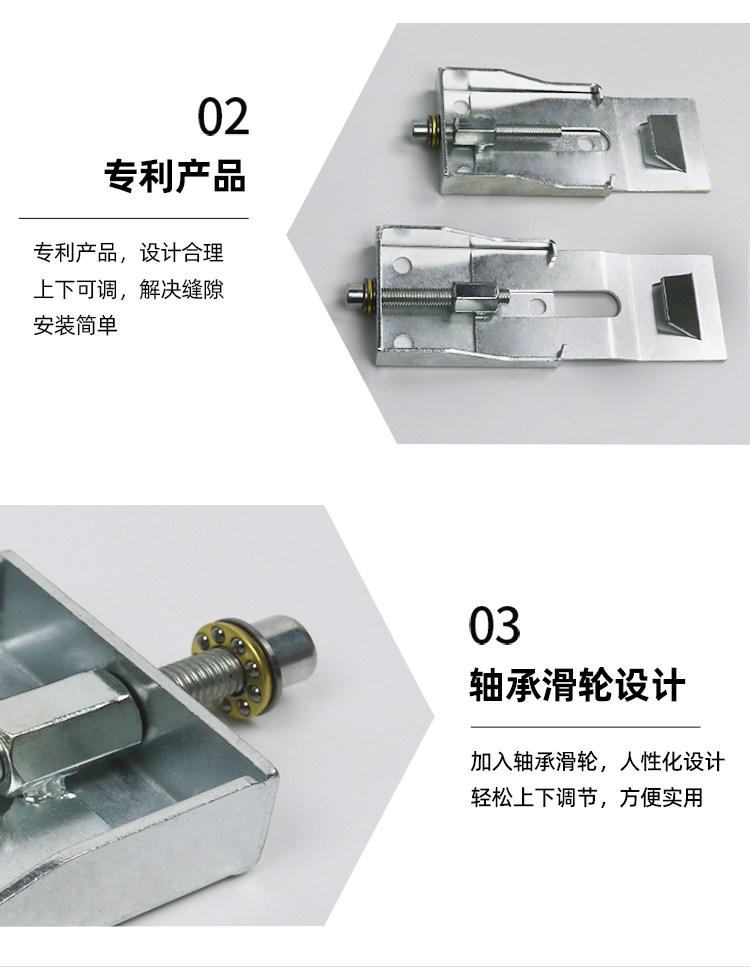 02
专利产品

专利产品，设计合理
上下可调，解决缝隙
安装简单

03
轴承滑轮设计

加入轴承滑轮，人性化设计
轻松上下调节，方便实用