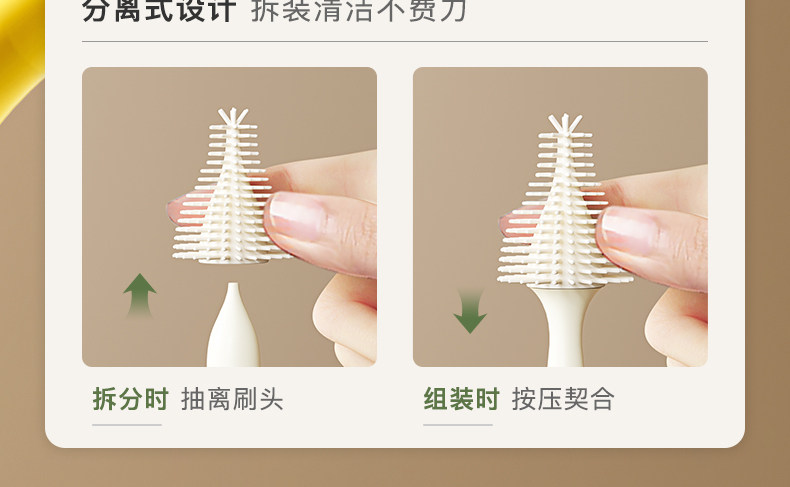 分离式设计 拆装清洁不费力

拆分时 抽离刷头

组装时 按压契合