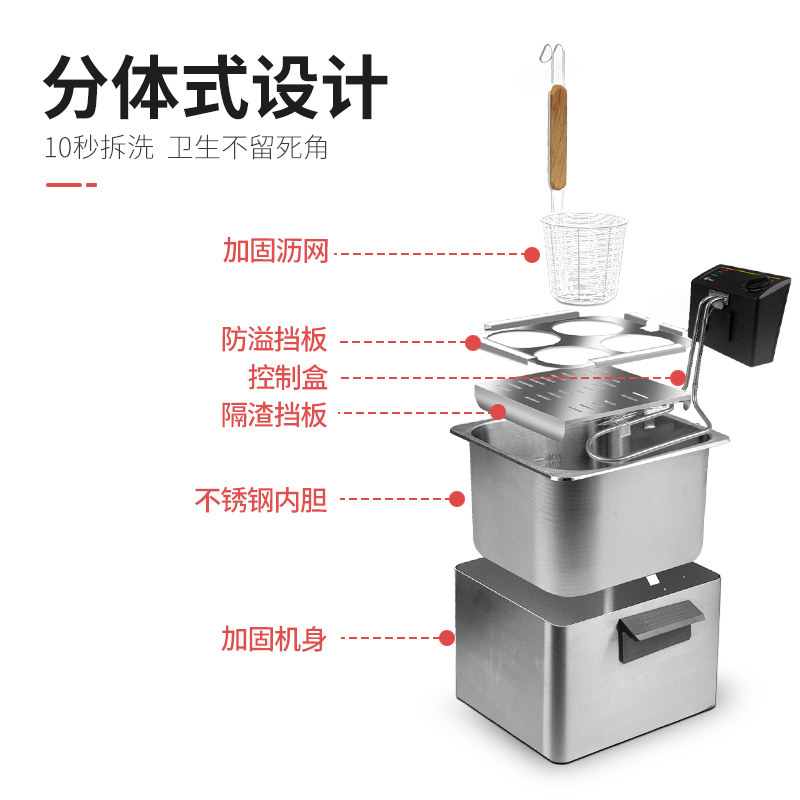 分体式设计
10秒拆洗 卫生不留死角

加固沥网

防溢挡板

控制盒

隔渣挡板

不锈钢内胆

加固机身