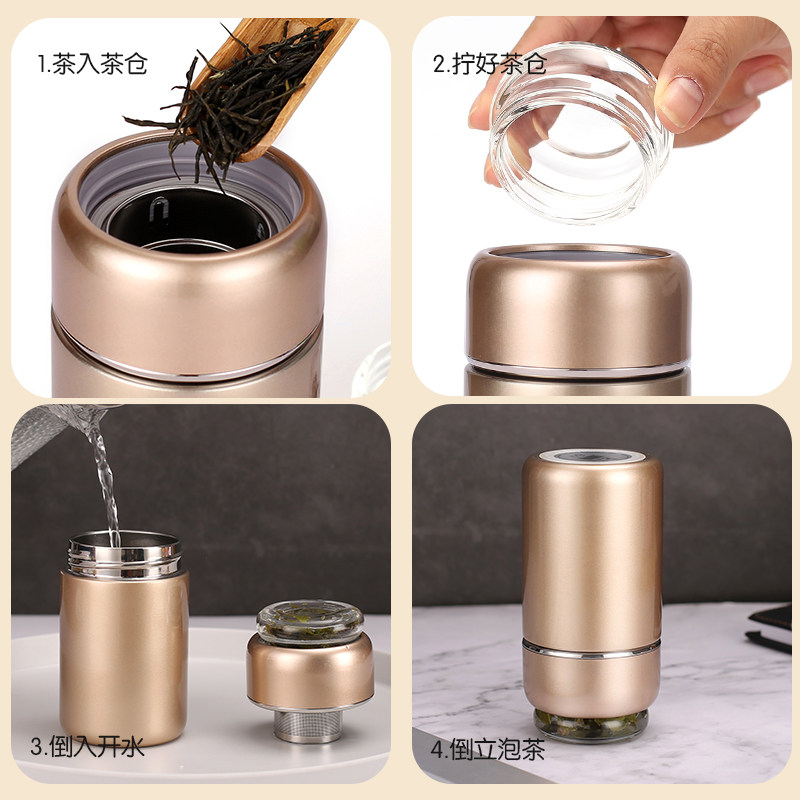 1.茶入茶仓

2.拧好茶仓

3.倒入开水

4.倒立泡茶