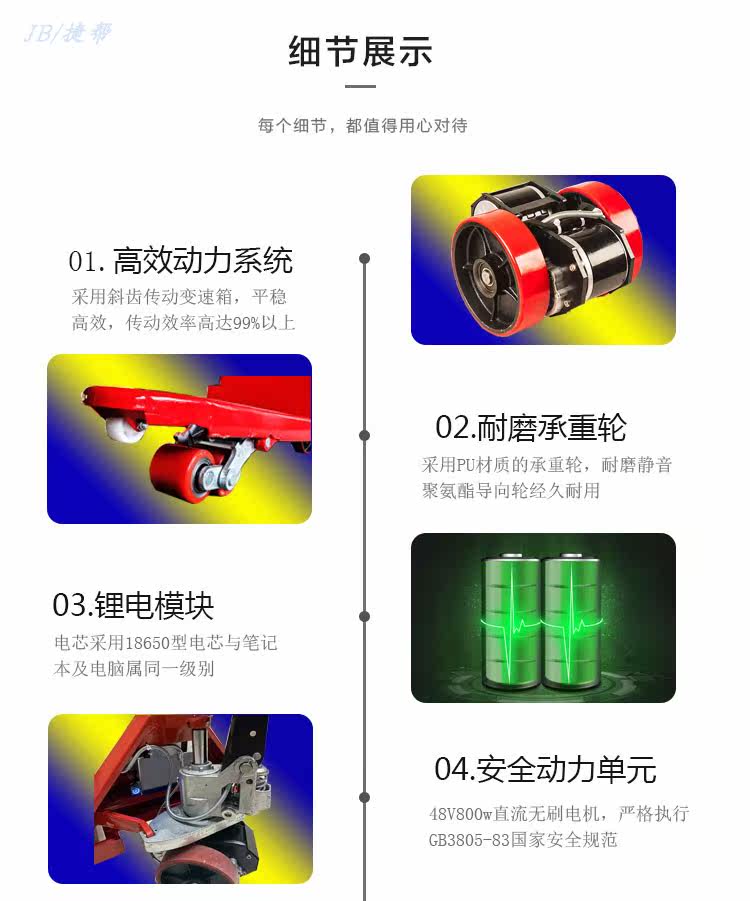 JB/捷帮

细节展示

每个细节，都值得用心对待

01. 高效动力系统

采用斜齿传动变速箱，平稳高效，传动效率高达99%以上

02.耐磨承重轮

采用PU材质的承重轮，耐磨静音聚氨酯导向轮经久耐用

03.锂电模块

电芯采用18650型电芯与笔记本及电脑属同一级别

04.安全动力单元

48V800w直流无刷电机，严格执行GB3805-83国家安全规范