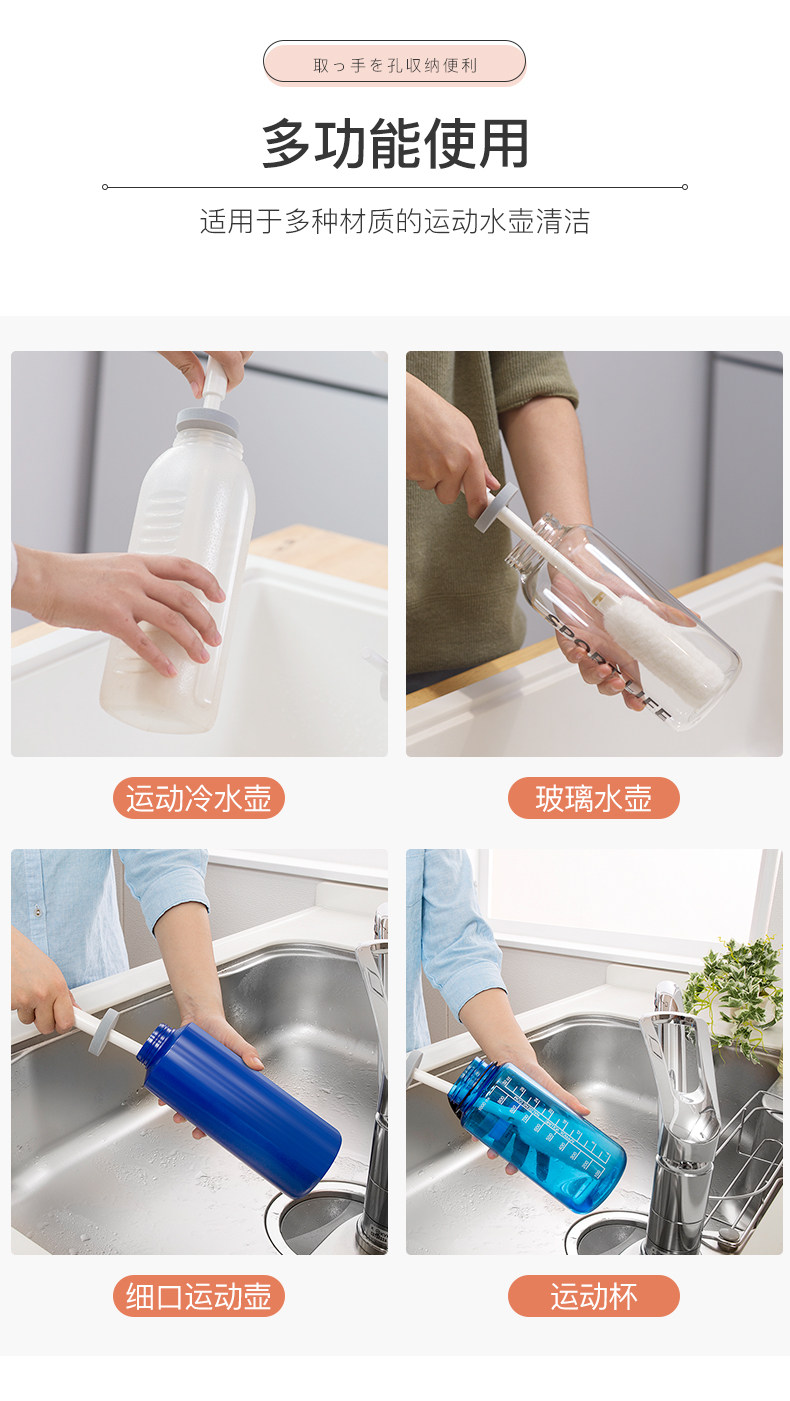 取っ手を孔収纳便利

多功能使用

适用于多种材质的运动水壶清洁

SPORT LIFE

运动冷水壶

玻璃水壶

细口运动壶

运动杯