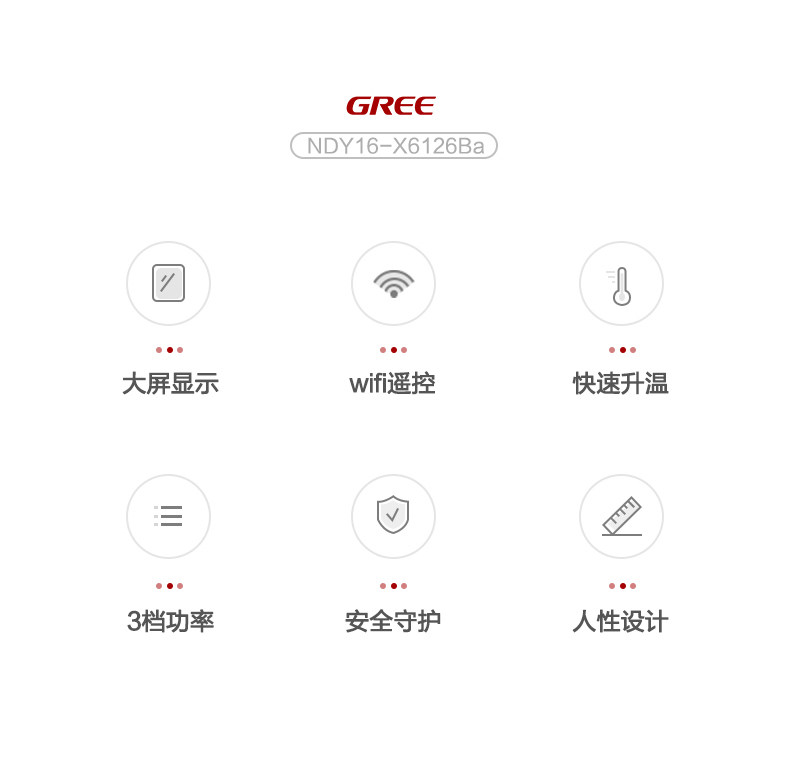 GREE

NDY16-X6126Ba

大屏显示

wifi遥控

快速升温

3档功率

安全守护

人性设计