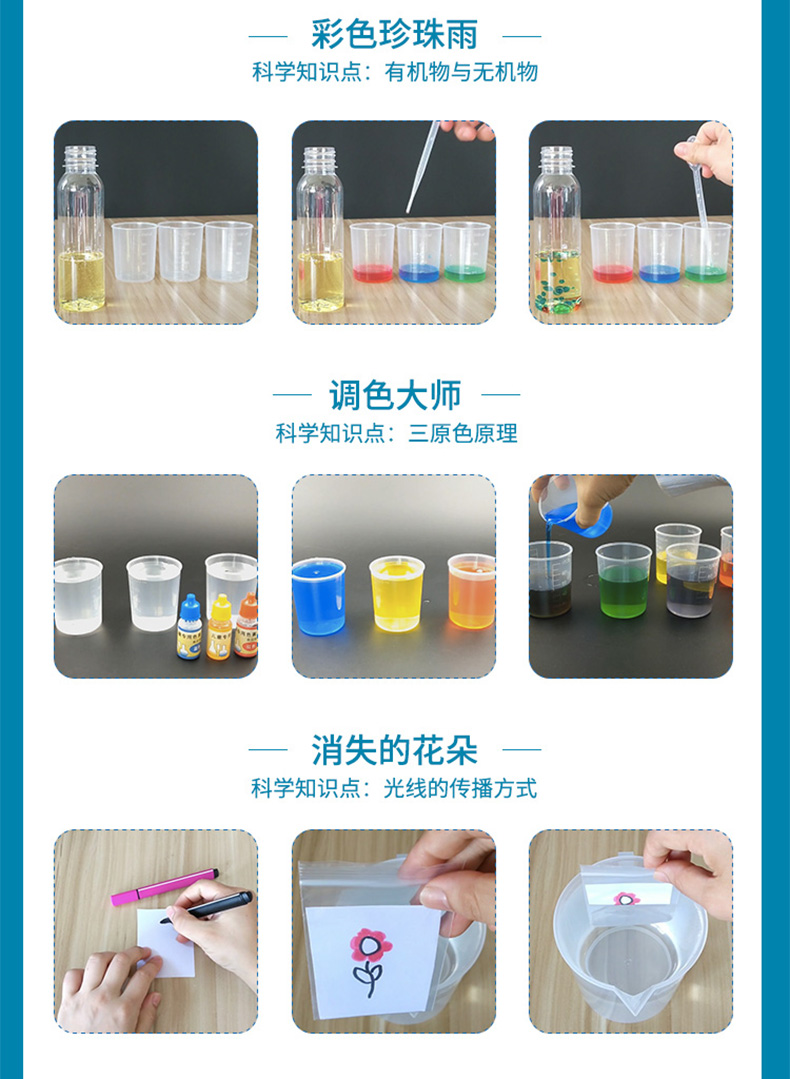 彩色珍珠雨
科学知识点：有机物与无机物

调色大师
科学知识点：三原色原理

消失的花朵
科学知识点：光线的传播方式