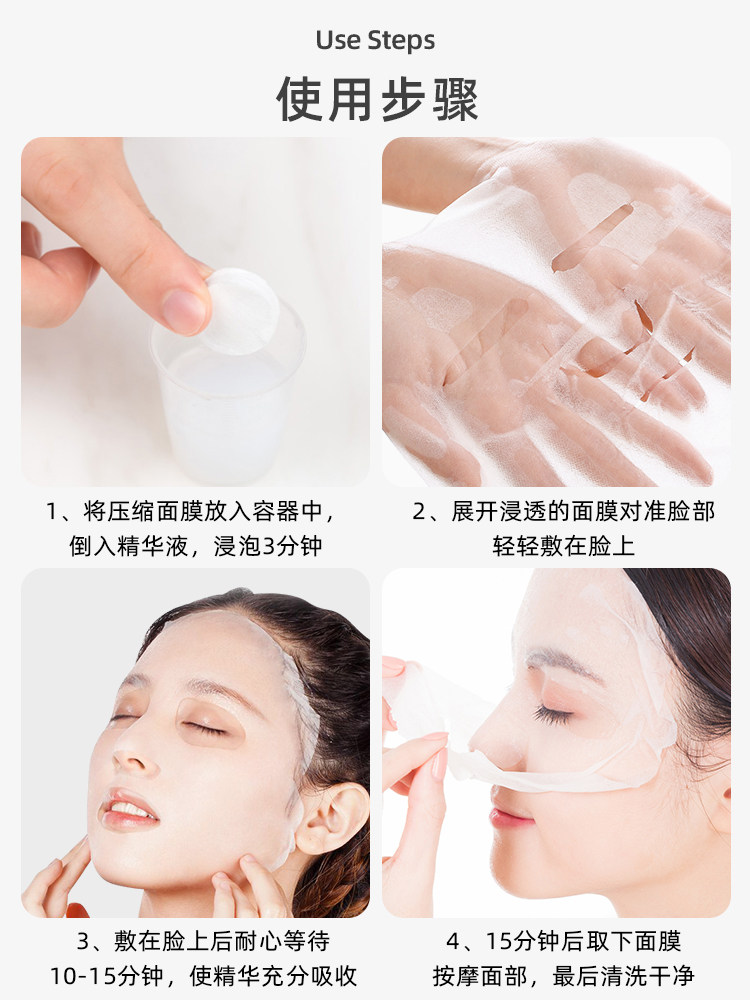 Use Steps

使用步骤

1、将压缩面膜放入容器中，倒入精华液，浸泡3分钟

2、展开浸透的面膜对准脸部轻轻敷在脸上

3、敷在脸上后耐心等待10-15分钟，使精华充分吸收

4、15分钟后取下面膜按摩面部，最后清洗干净