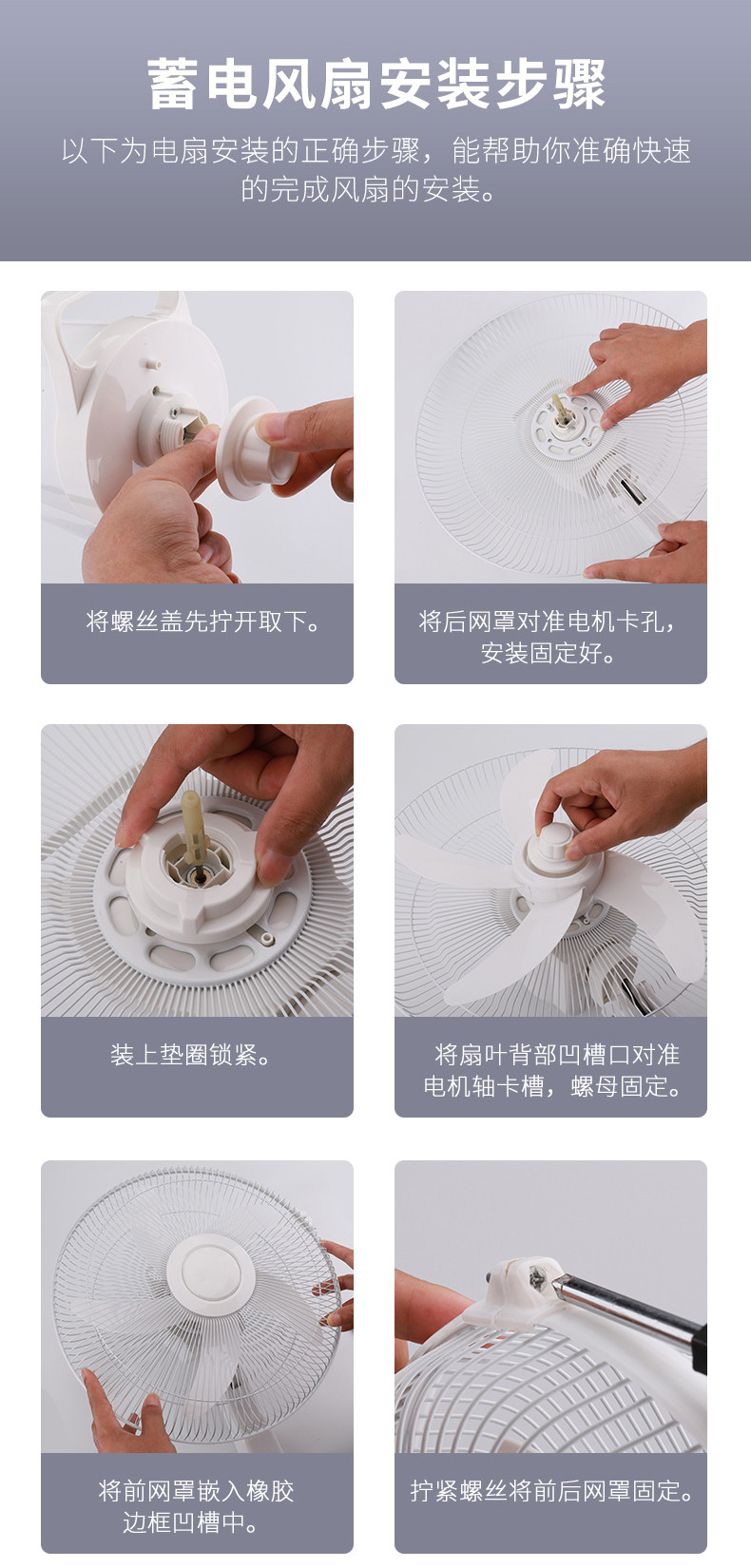 蓄电风扇安装步骤

以下为电扇安装的正确步骤，能帮助你准确快速的完成风扇的安装。

将螺丝盖先拧开取下。

将后网罩对准电机卡孔，安装固定好。

装上垫圈锁紧。

将扇叶背部凹槽口对准电机轴卡槽，螺母固定。

将前网罩嵌入橡胶边框凹槽中。

拧紧螺丝将前后网罩固定。