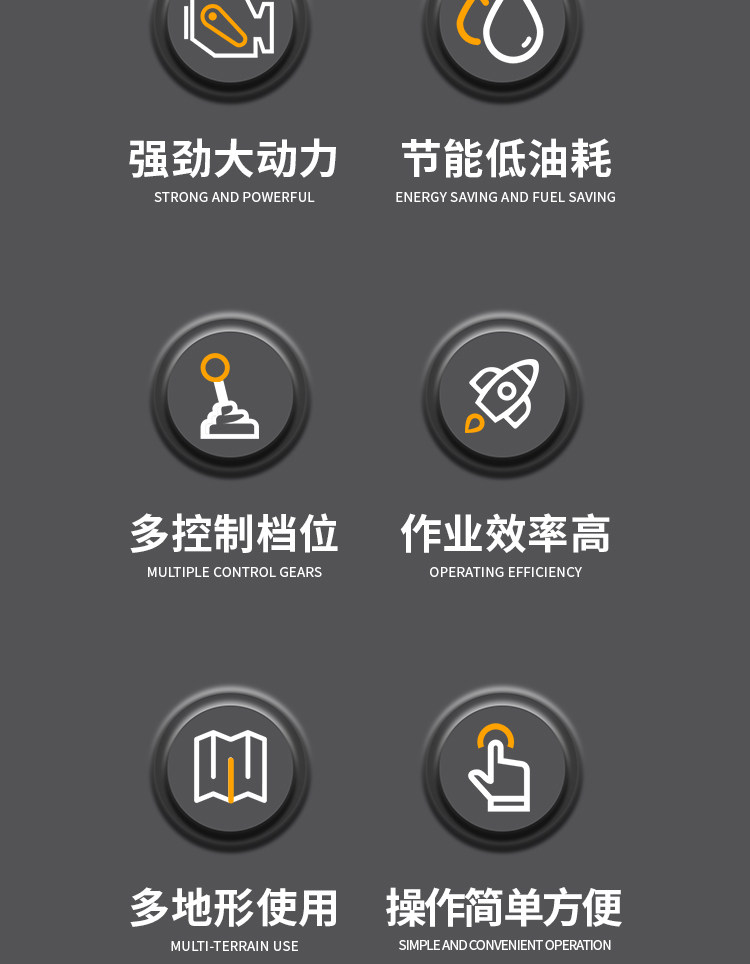 强劲大动力
STRONG AND POWERFUL

节能低油耗
ENERGY SAVING AND FUEL SAVING

多控制档位
MULTIPLE CONTROL GEARS

作业效率高
OPERATING EFFICIENCY

多地形使用
MULTI-TERRAIN USE

操作简单方便
SIMPLE AND CONVENIENT OPERATION