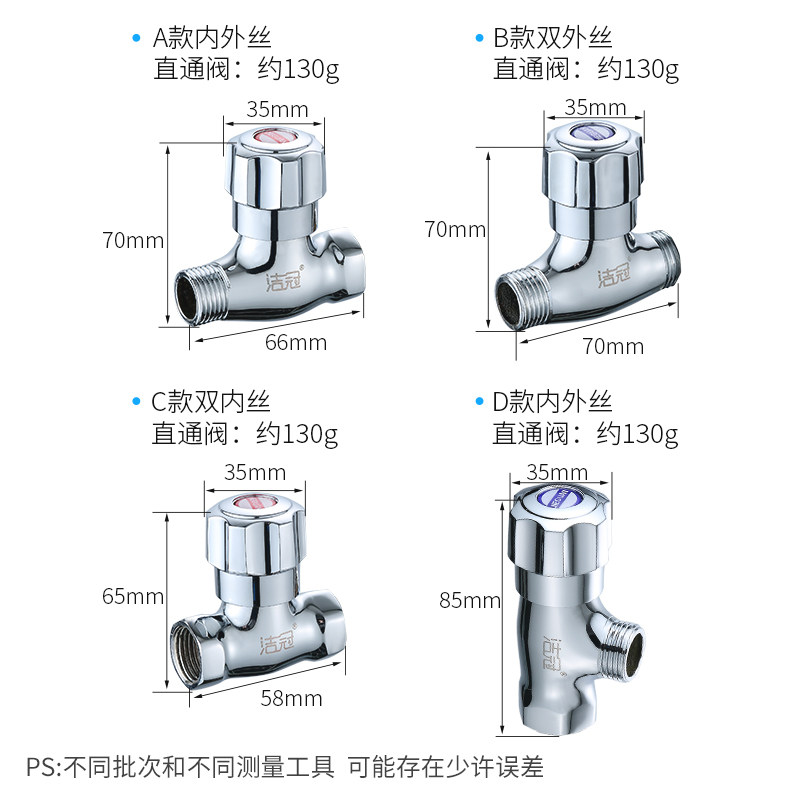 • A款内外丝
直通阀：约130g

35mm
70mm
洁冠
66mm

• B款双外丝
直通阀：约130g

35mm
70mm
洁冠
70mm

• C款双内丝
直通阀：约130g

35mm
65mm
洁冠
58mm

• D款内外丝
直通阀：约130g

35mm
85mm
洁冠

PS:不同批次和不同测量工具 可能存在少许误差