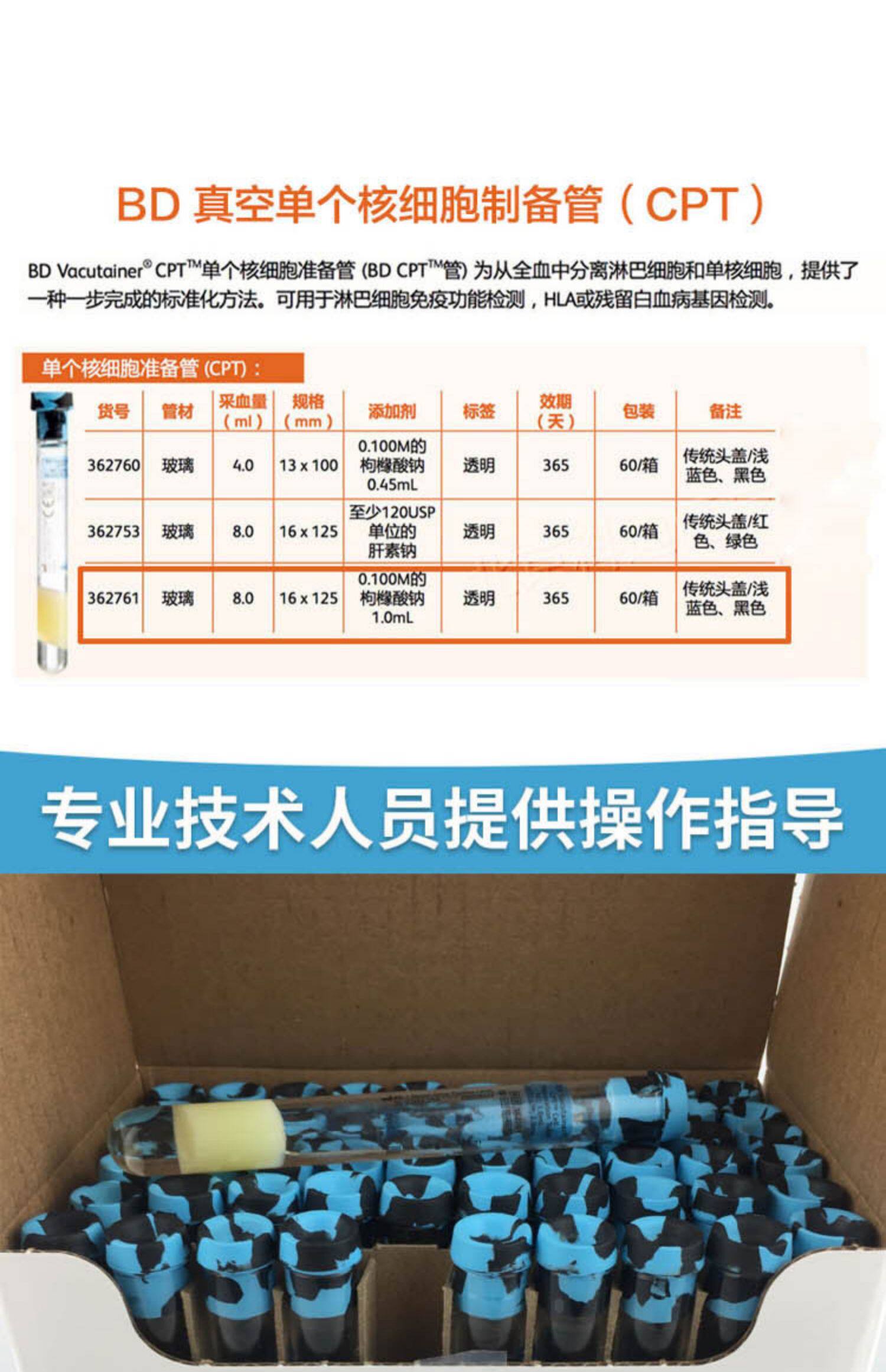 BD 真空单个核细胞制备管（CPT）

BD Vacutainer® CPT™单个核细胞准备管 (BD CPT™管) 为从全血中分离淋巴细胞和单核细胞，提供了一种一步完成的标准化方法。可用于淋巴细胞免疫功能检测，HLA或残留白血病基因检测。

单个核细胞准备管 (CPT)：

| 货号 | 管材 | 采血量（ml） | 规格（mm） | 添加剂 | 标签 | 效期（天） | 包装 | 备注 |
|---|---|---|---|---|---|---|---|---|
| 362760 | 玻璃 | 4.0 | 13 x 100 | 0.100M的枸橼酸钠 0.45mL | 透明 | 365 | 60/箱 | 传统头盖/浅蓝色、黑色 |
| 362753 | 玻璃 | 8.0 | 16 x 125 | 至少120USP单位的肝素钠 | 透明 | 365 | 60/箱 | 传统头盖/红色、绿色 |
| 362761 | 玻璃 | 8.0 | 16 x 125 | 0.100M的枸橼酸钠 1.0mL | 透明 | 365 | 60/箱 | 传统头盖/浅蓝色、黑色 |

专业技术人员提供操作指导