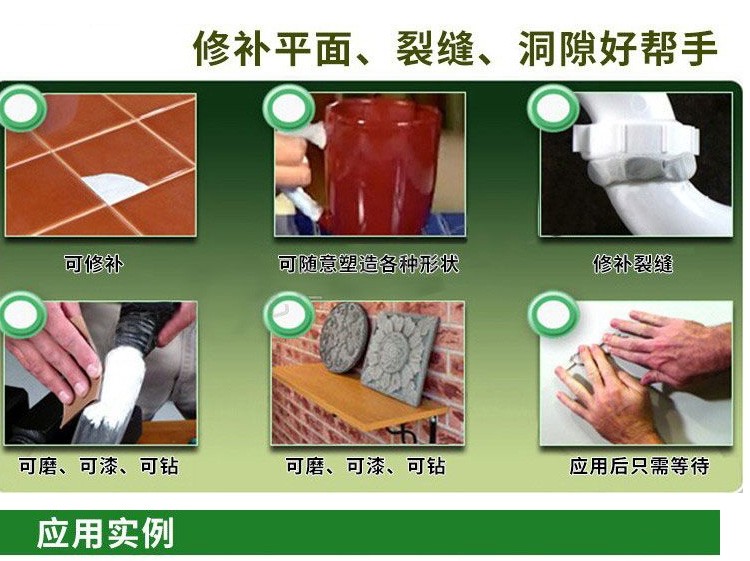 修补平面、裂缝、洞隙好帮手

可修补

可随意塑造各种形状

修补裂缝

可磨、可漆、可钻

可磨、可漆、可钻

应用后只需等待

应用实例