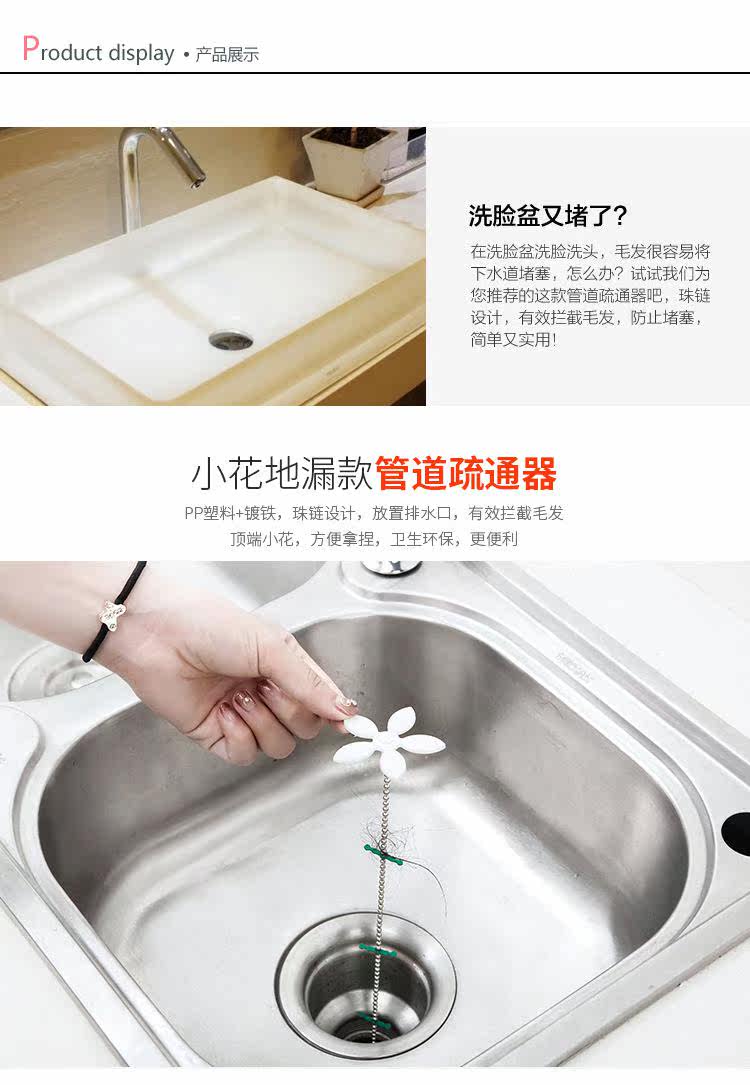 Product display • 产品展示

洗脸盆又堵了？

在洗脸盆洗脸洗头，毛发很容易将下水道堵塞，怎么办？试试我们为您推荐的这款管道疏通器吧，珠链设计，有效拦截毛发，防止堵塞，简单又实用！

小花地漏款管道疏通器

PP塑料+镀铁，珠链设计，放置排水口，有效拦截毛发
顶端小花，方便拿捏，卫生环保，更便利