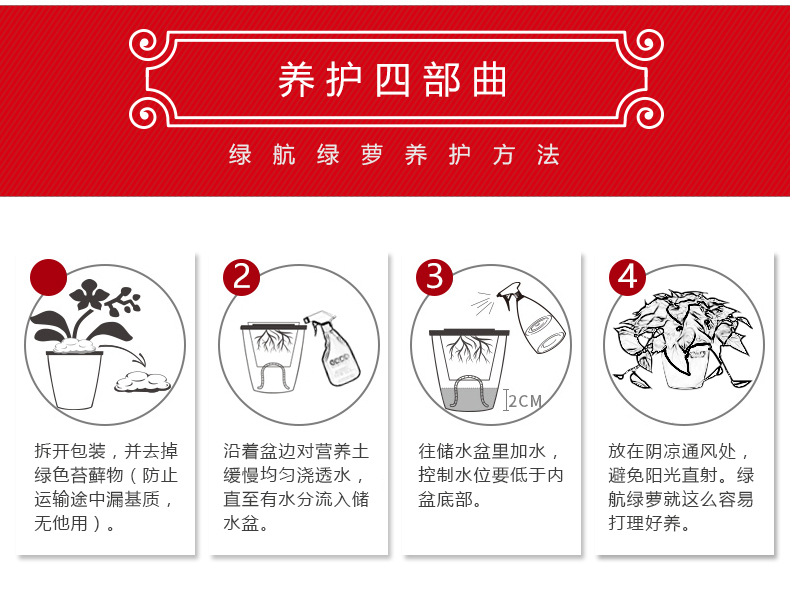 养护四部曲

绿航绿萝养护方法

拆开包装，并去掉绿色苔藓物（防止运输途中漏基质，无他用）。

2

沿着盆边对营养土缓慢均匀浇透水，直至有水分流入储水盆。

3

2CM

往储水盆里加水，控制水位要低于内盆底部。

4

放在阴凉通风处，避免阳光直射。绿航绿萝就这么容易打理好养。