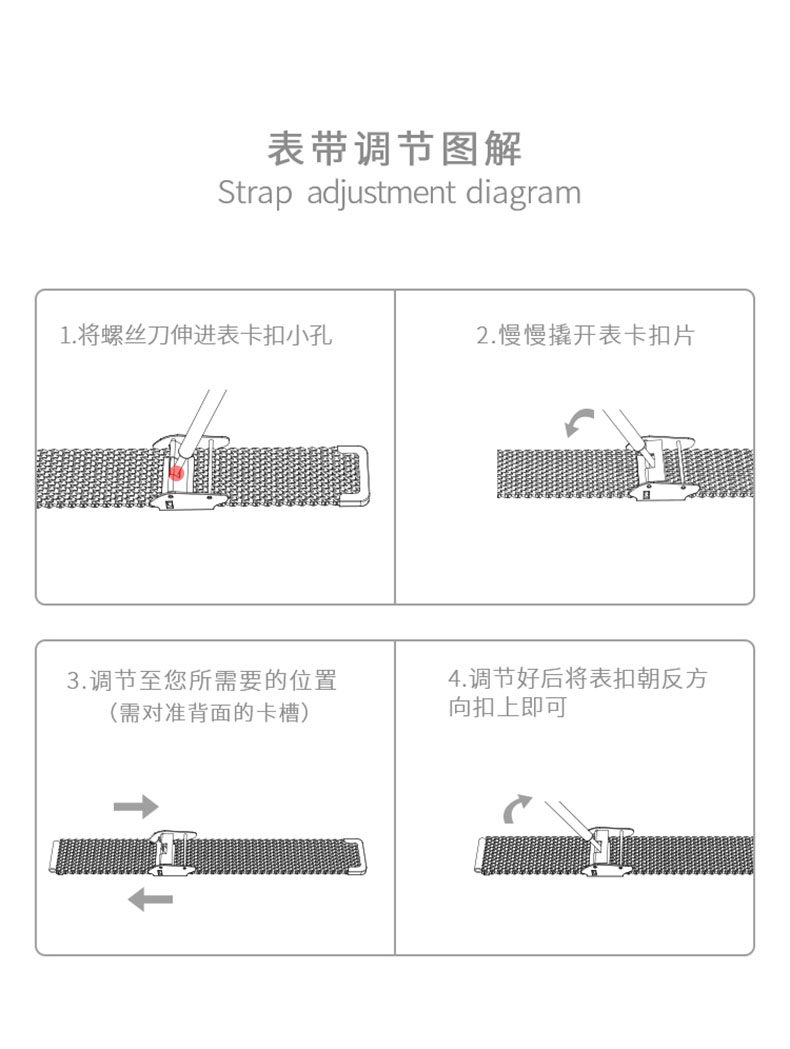 表带调节图解
Strap adjustment diagram

1.将螺丝刀伸进表卡扣小孔

2.慢慢撬开表卡扣片

3.调节至您所需要的位置
（需对准背面的卡槽）

4.调节好后将表扣朝反方向扣上即可