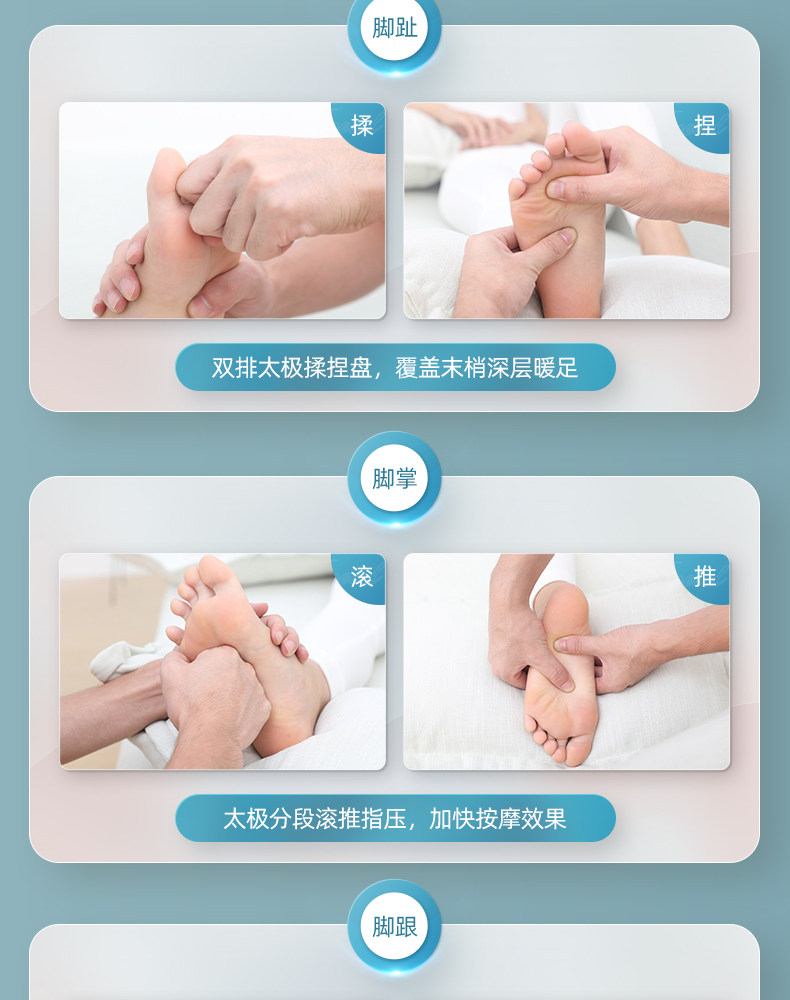 脚趾

揉

捏

双排太极揉捏盘，覆盖末梢深层暖足

脚掌

滚

推

太极分段滚推指压，加快按摩效果

脚跟