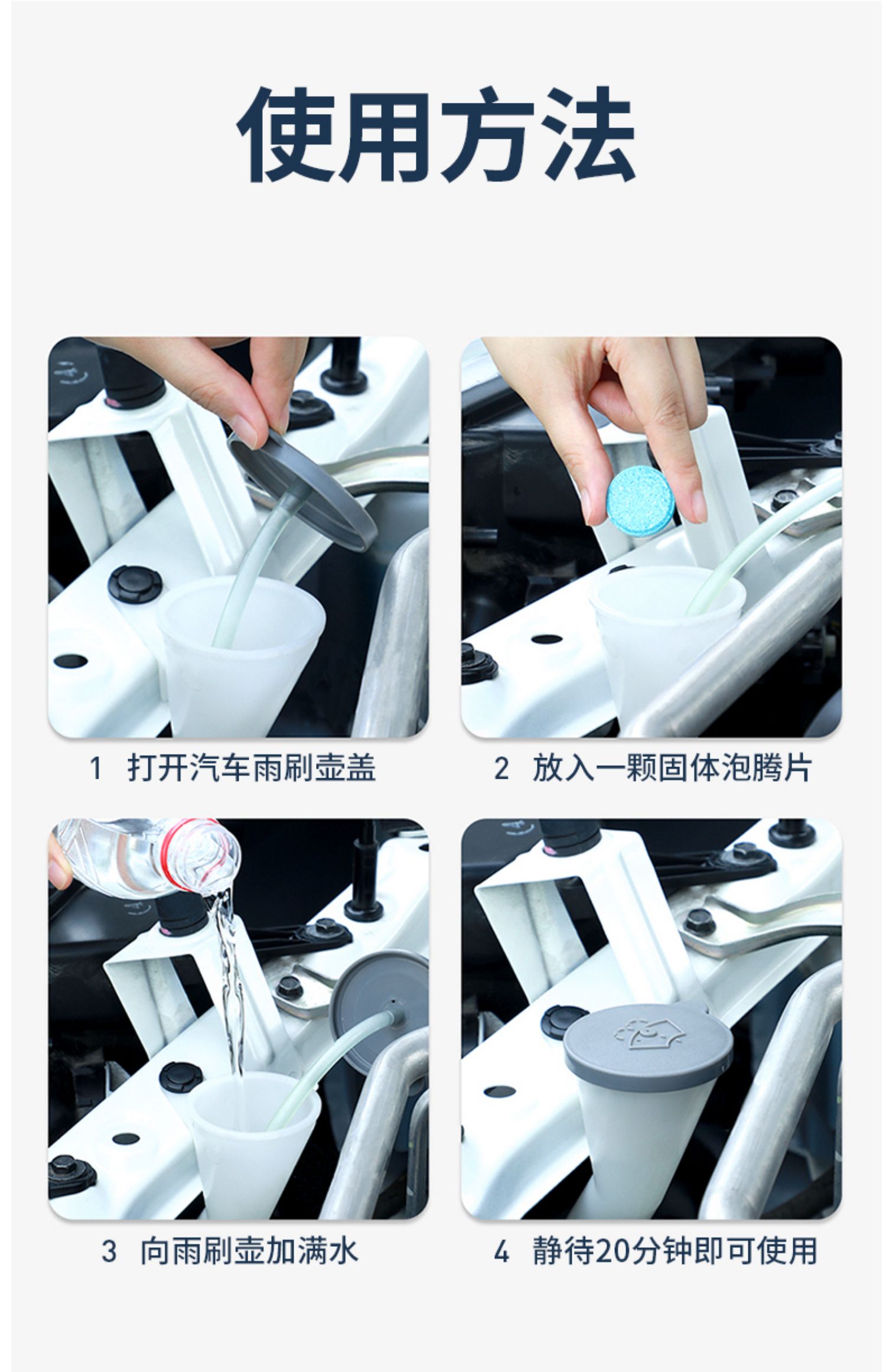 使用方法

1 打开汽车雨刷壶盖

2 放入一颗固体泡腾片

3 向雨刷壶加满水

4 静待20分钟即可使用