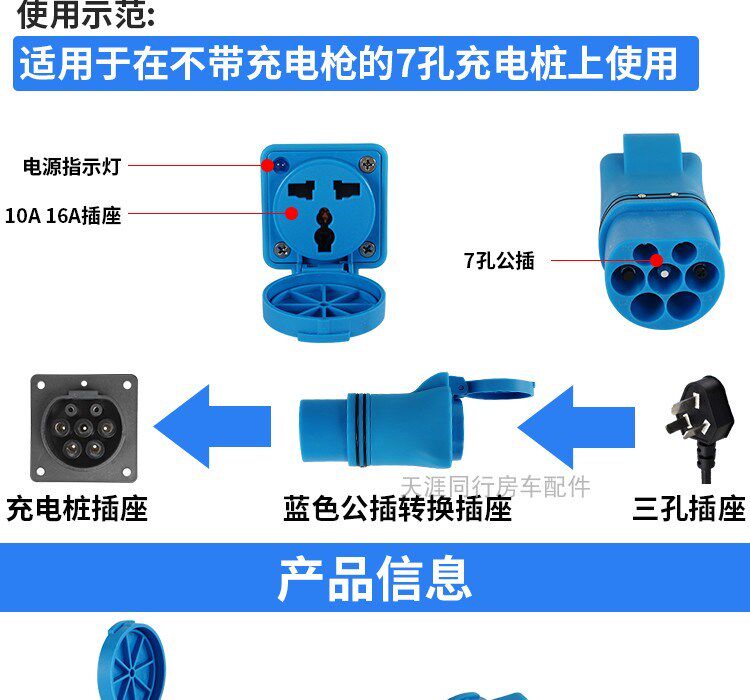 使用示范:

适用于在不带充电枪的7孔充电桩上使用

电源指示灯

10A 16A插座

7孔公插

天涯同行房车配件

充电桩插座

蓝色公插转换插座

三孔插座

产品信息